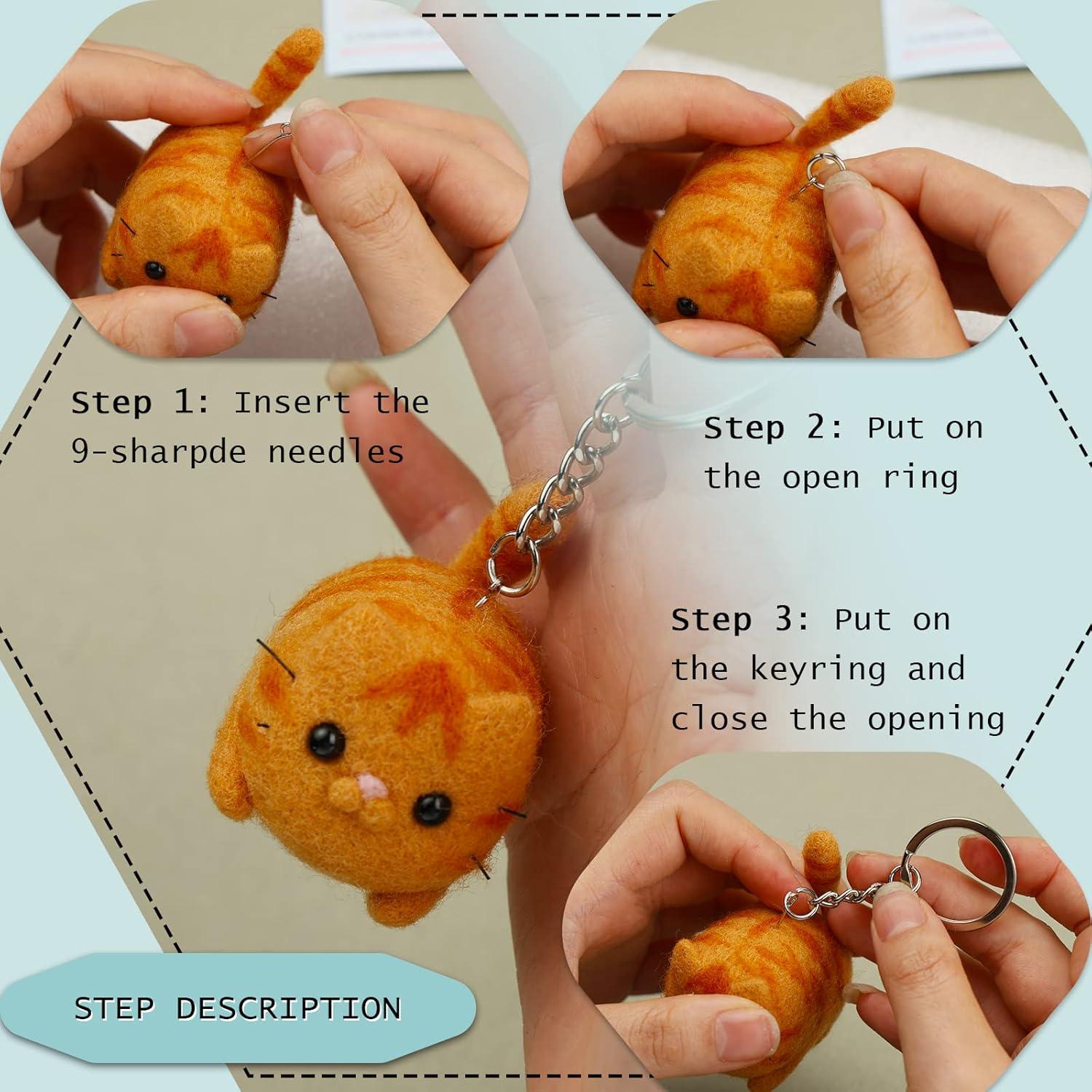 Step 1: Insert the 9-sharpde needles

Step 2: Put on the open ring

Step 3: Put on the keyring and close the opening

STEP DESCRIPTION