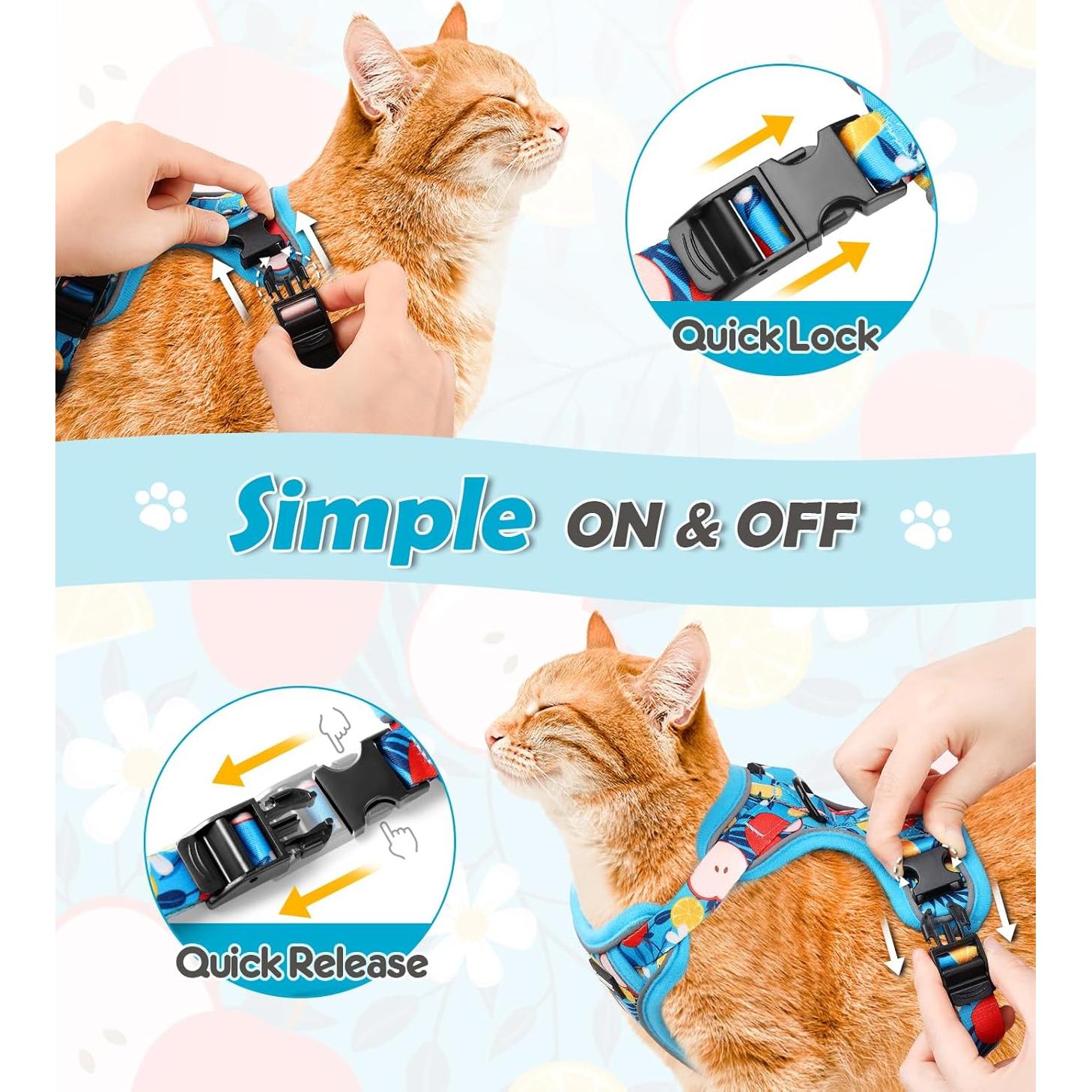 Quick Lock

Simple ON & OFF

Quick Release