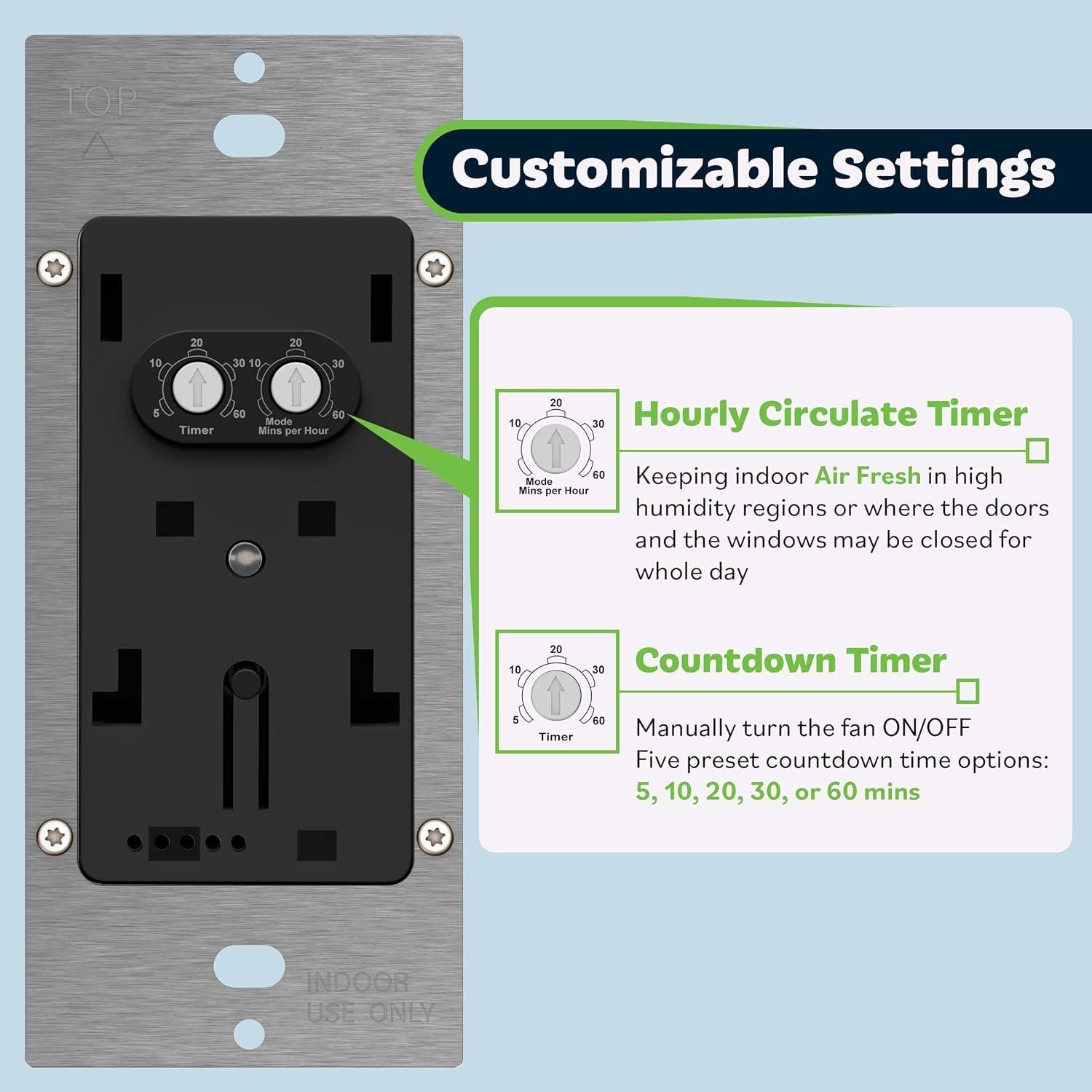 TOP

20
10 30
5 60
Timer

20
10 30
60
Mode
Mins per Hour

INDOOR
USE ONLY

Customizable Settings

20
10 30
60
Mode
Mins per Hour

Hourly Circulate Timer

Keeping indoor Air Fresh in high humidity regions or where the doors and the windows may be closed for whole day

20
10 30
5 60
Timer

Countdown Timer

Manually turn the fan ON/OFF
Five preset countdown time options:
5, 10, 20, 30, or 60 mins