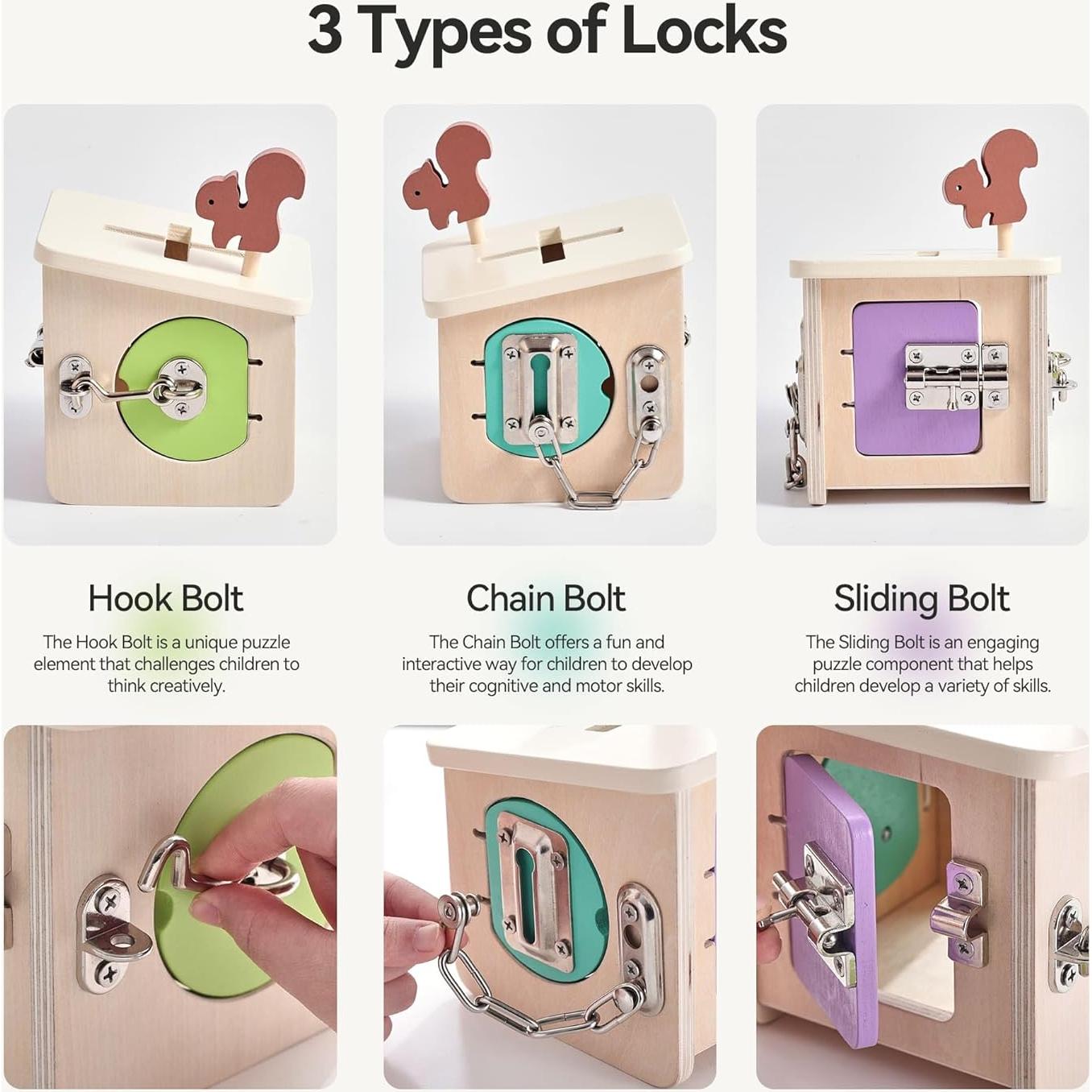 3 Types of Locks

Hook Bolt

The Hook Bolt is a unique puzzle element that challenges children to think creatively.

Chain Bolt

The Chain Bolt offers a fun and interactive way for children to develop their cognitive and motor skills.

Sliding Bolt

The Sliding Bolt is an engaging puzzle component that helps children develop a variety of skills.