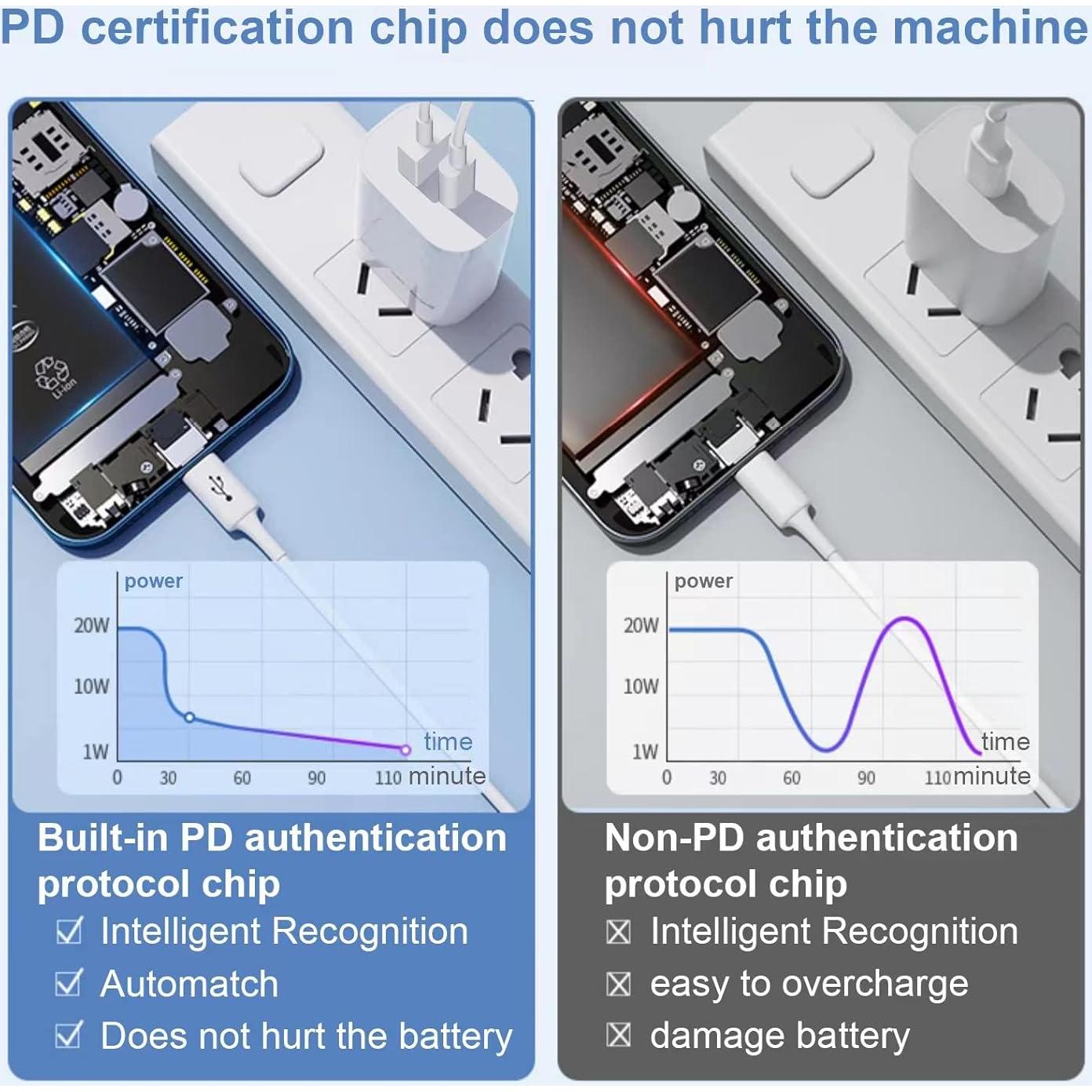 PD certification chip does not hurt the machine

Li-ion

power

20W

10W

1W

0 30 60 90 110 minute

time

Built-in PD authentication protocol chip

☑ Intelligent Recognition

☑ Automatch

☑ Does not hurt the battery

power

20W

10W

1W

0 30 60 90 110 minute

time

Non-PD authentication protocol chip

☒ Intelligent Recognition

☒ easy to overcharge

☒ damage battery