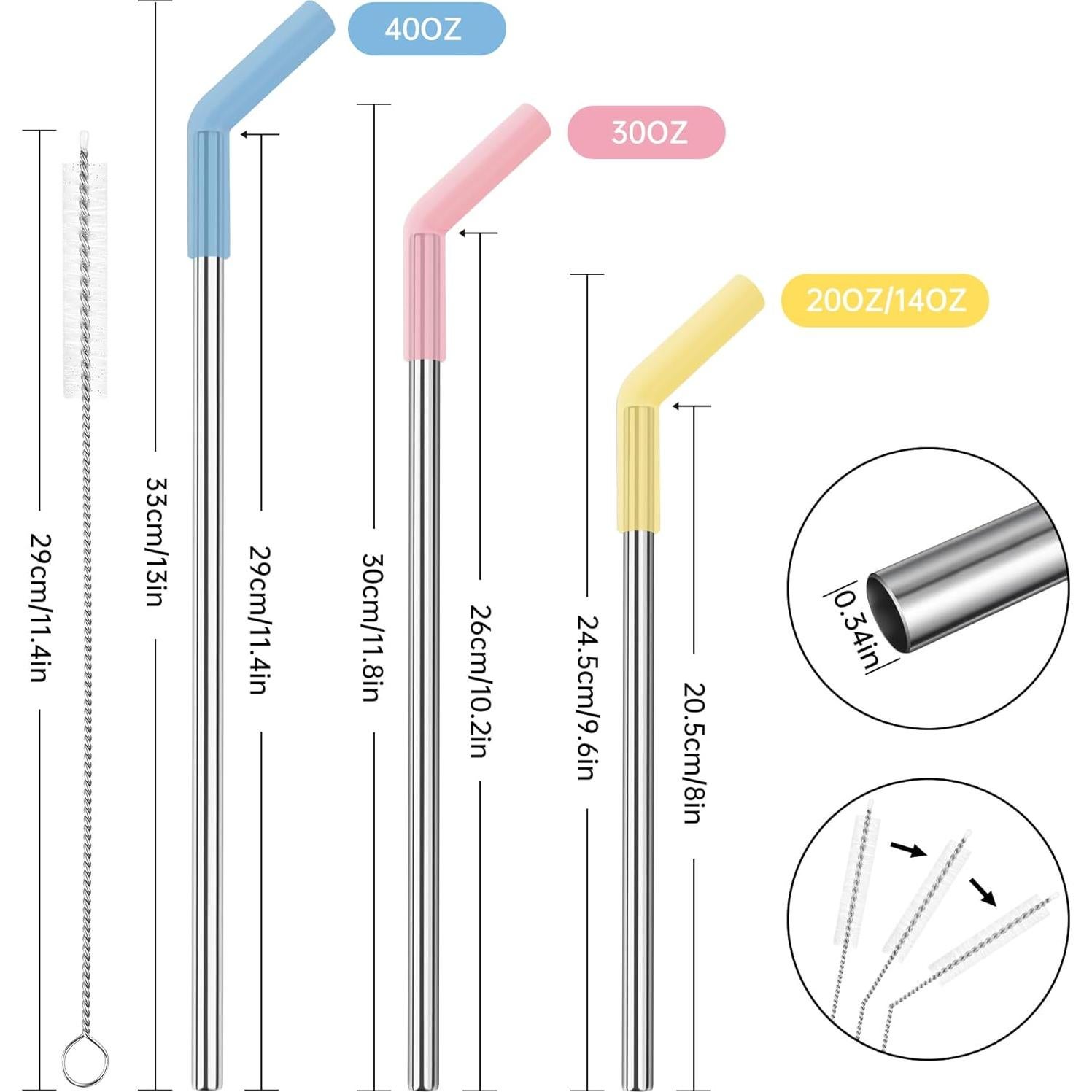 40OZ

30OZ

20OZ/14OZ

29cm/11.4in

33cm/13in

29cm/11.4in

30cm/11.8in

26cm/10.2in

24.5cm/9.6in

20.5cm/8in

0.34in