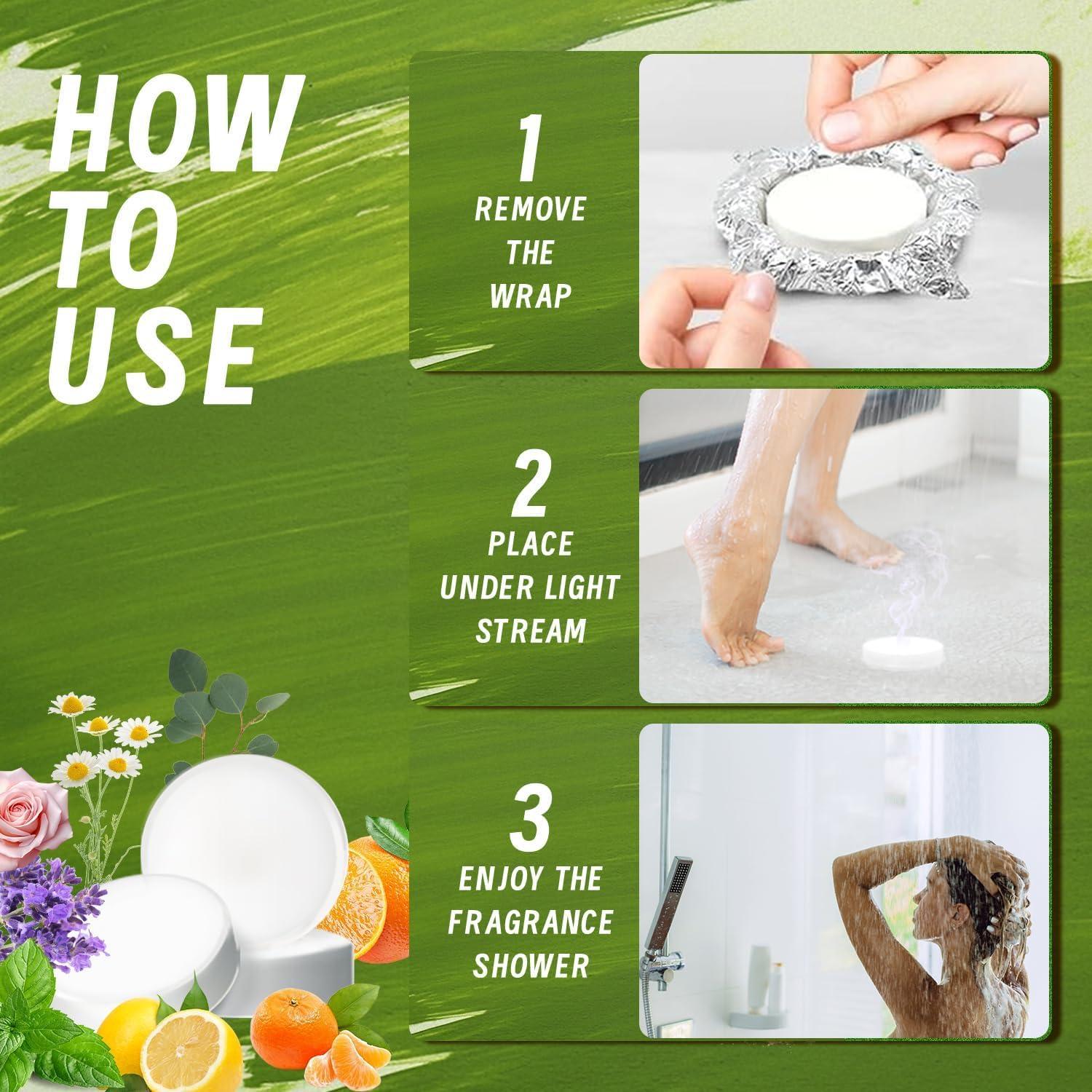 HOW TO USE

1
REMOVE THE WRAP

2
PLACE UNDER LIGHT STREAM

3
ENJOY THE FRAGRANCE SHOWER