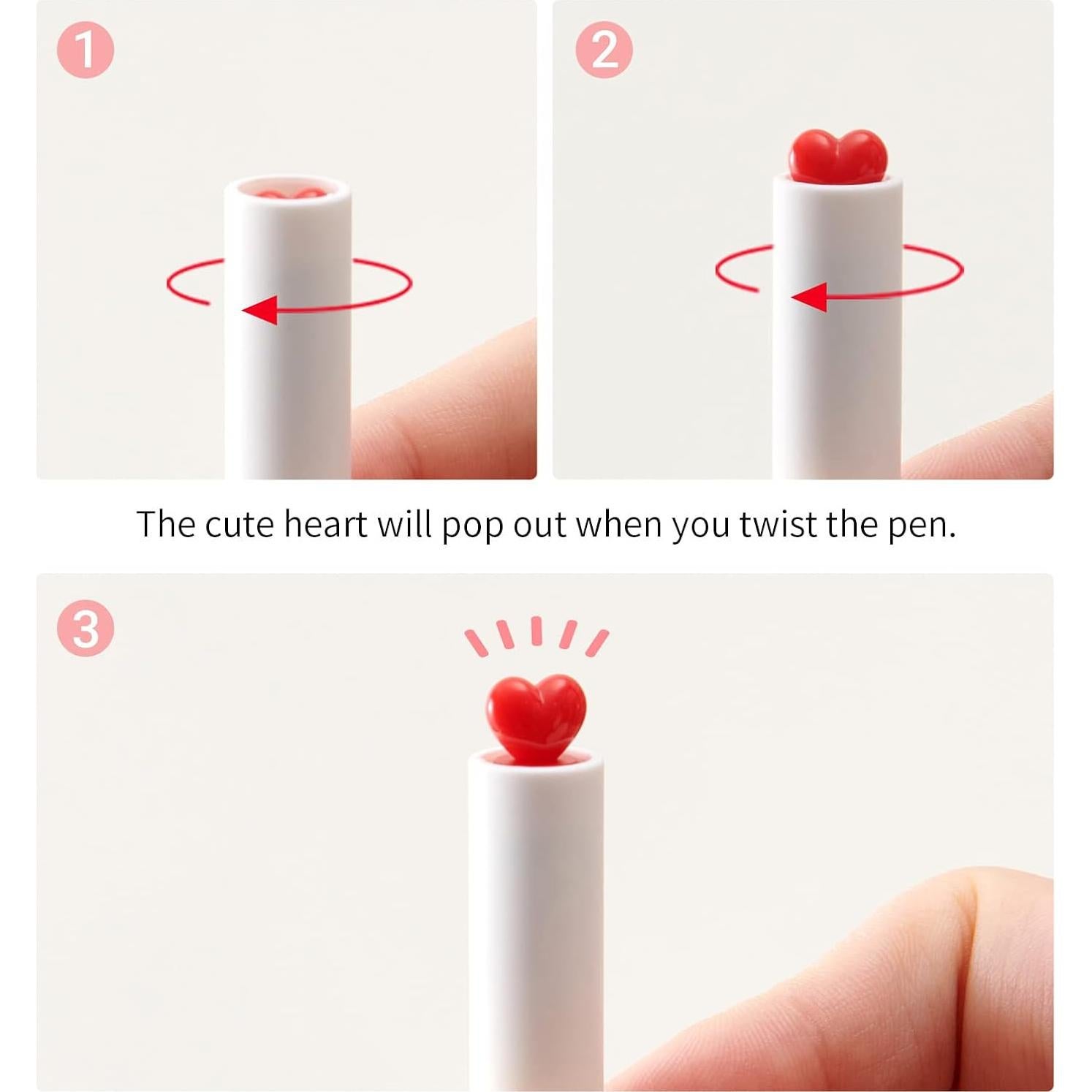 1

2

The cute heart will pop out when you twist the pen.

3