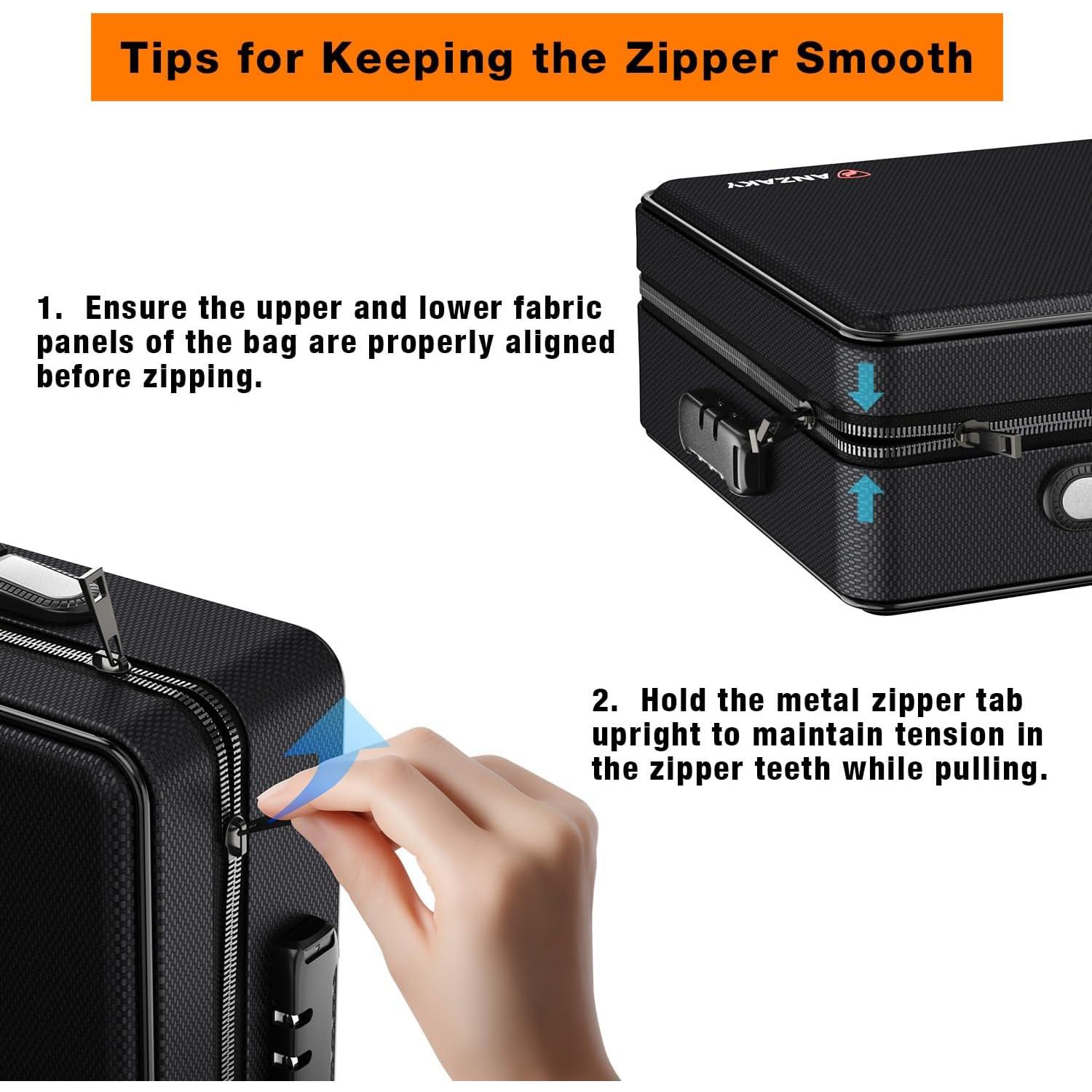 Tips for Keeping the Zipper Smooth

ANZAKY

1. Ensure the upper and lower fabric panels of the bag are properly aligned before zipping.

2. Hold the metal zipper tab upright to maintain tension in the zipper teeth while pulling.