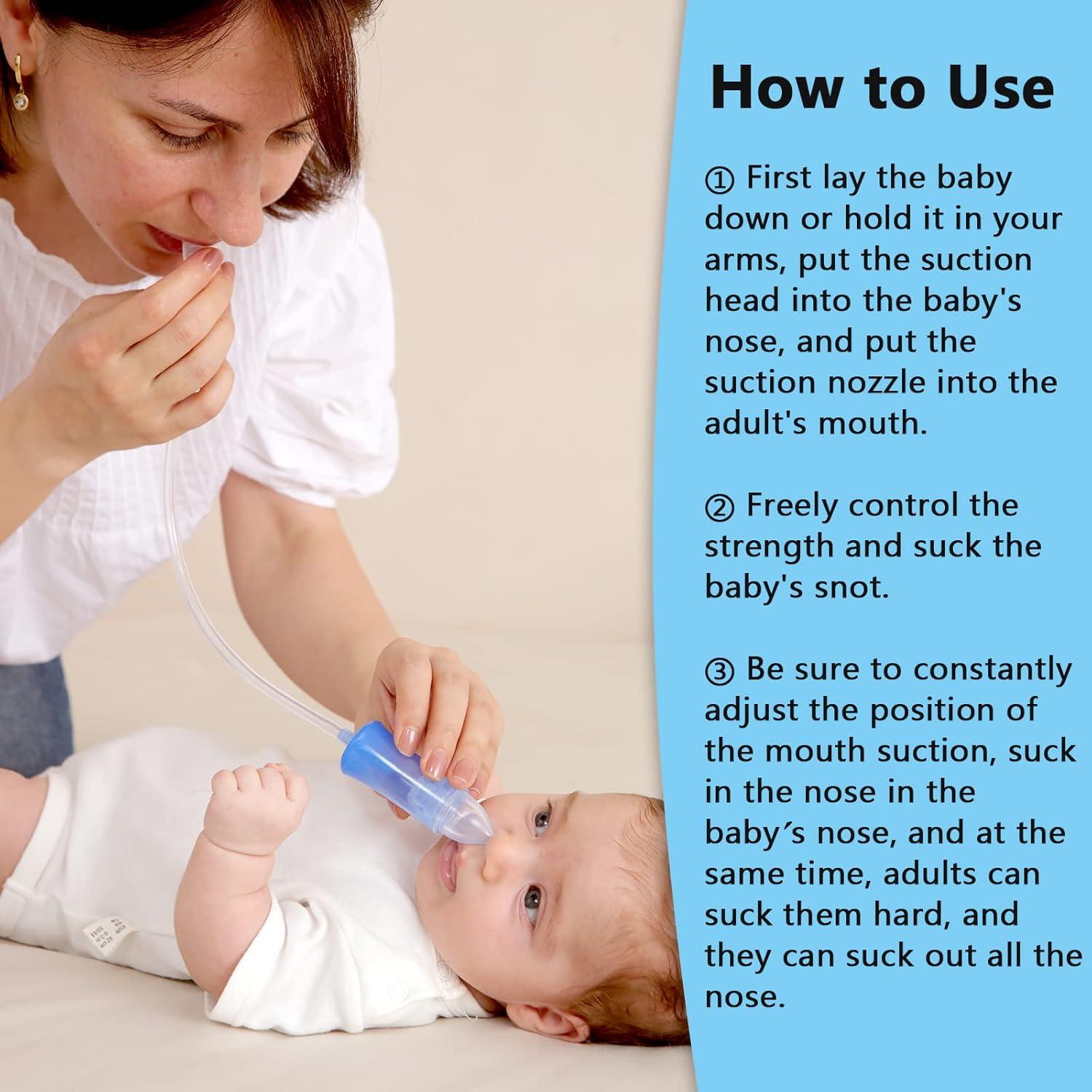 How to Use

① First lay the baby down or hold it in your arms, put the suction head into the baby's nose, and put the suction nozzle into the adult's mouth.

② Freely control the strength and suck the baby's snot.

③ Be sure to constantly adjust the position of the mouth suction, suck in the nose in the baby´s nose, and at the same time, adults can suck them hard, and they can suck out all the nose.