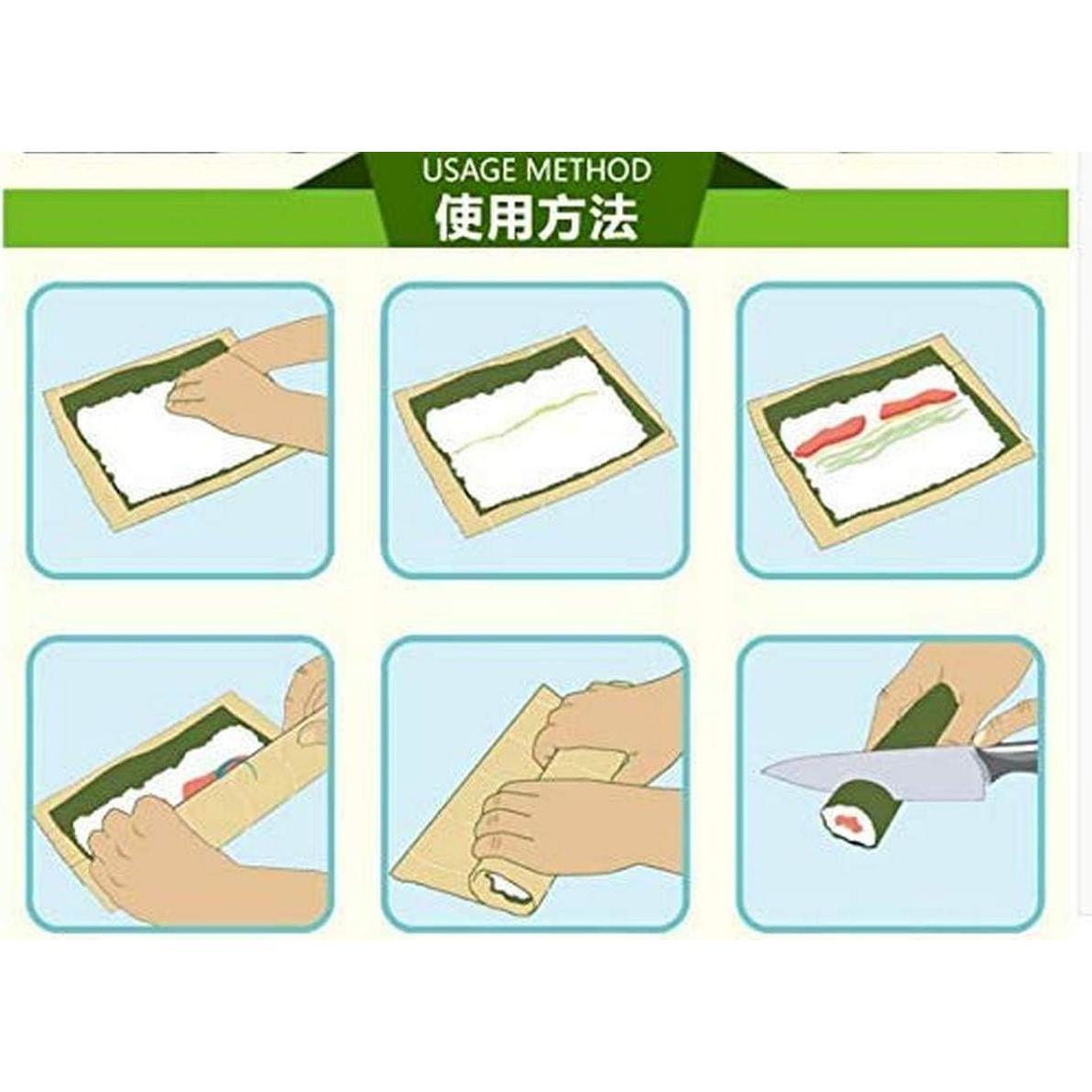 USAGE METHOD
使用方法