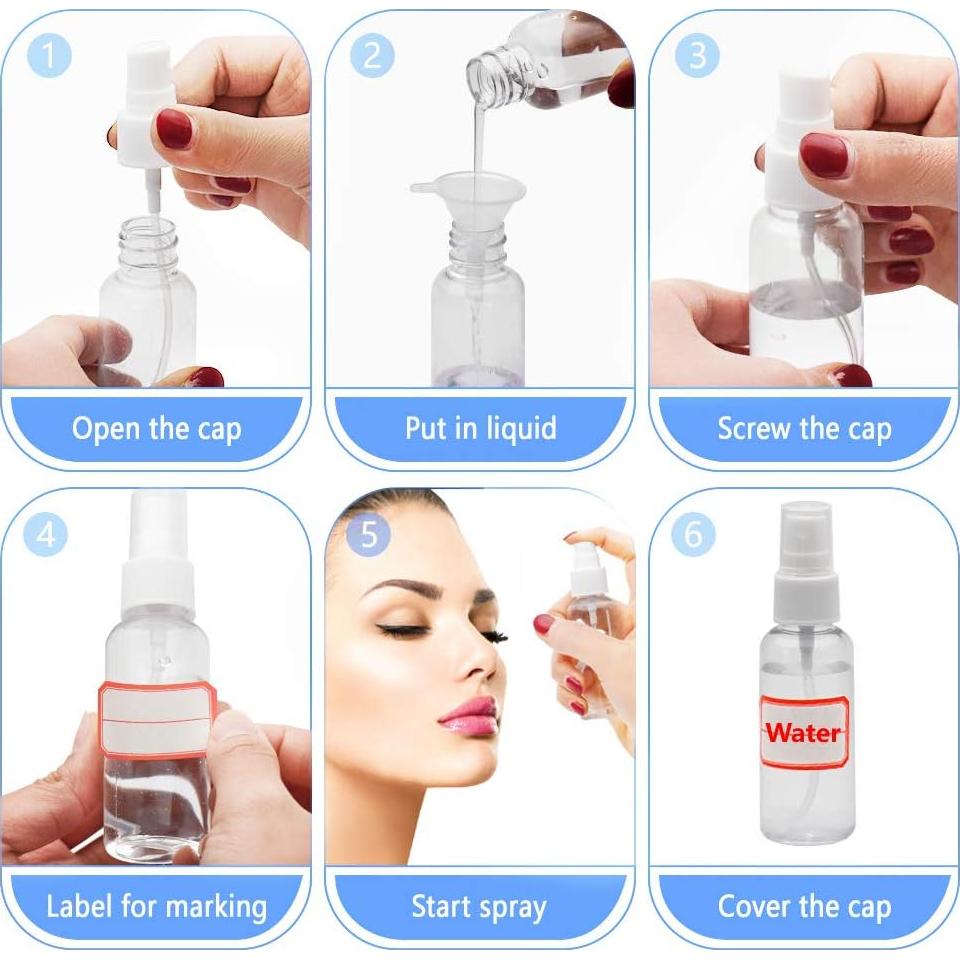 1
Open the cap

2
Put in liquid

3
Screw the cap

4
Label for marking

5
Start spray

6
Water
Cover the cap