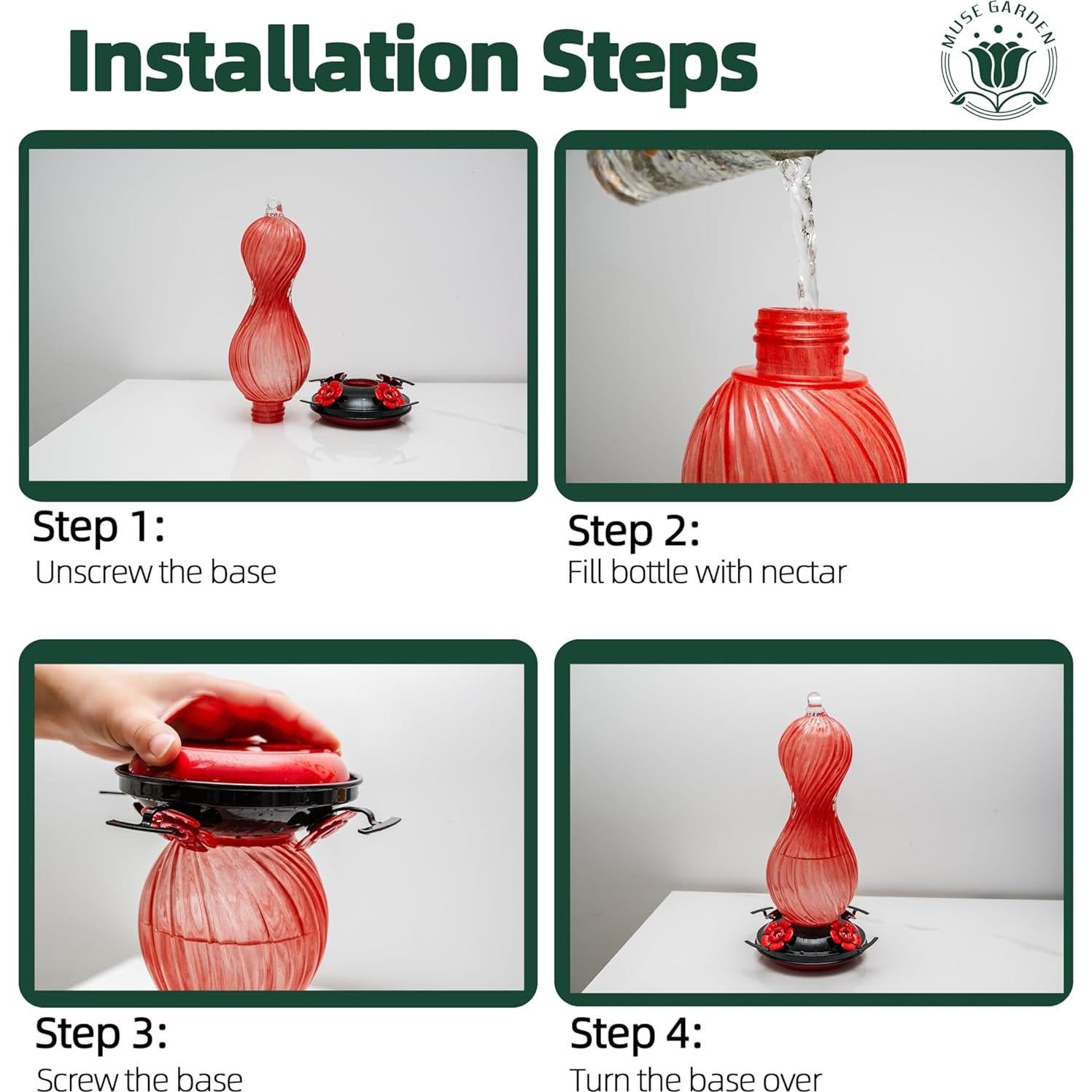 Installation Steps

MUSE GARDEN

Step 1:
Unscrew the base

Step 2:
Fill bottle with nectar

Step 3:
Screw the base

Step 4:
Turn the base over