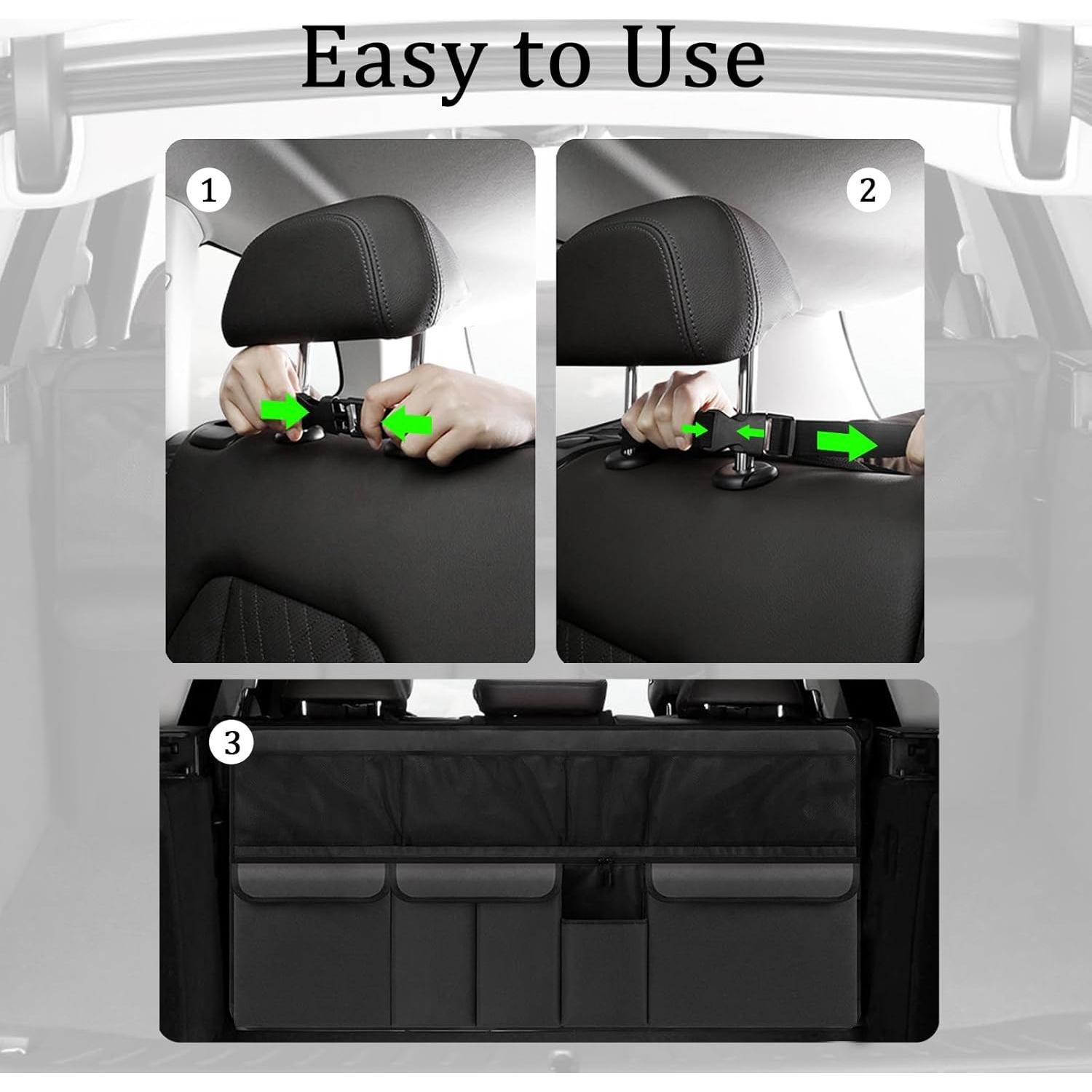 Easy to Use

1

2

3