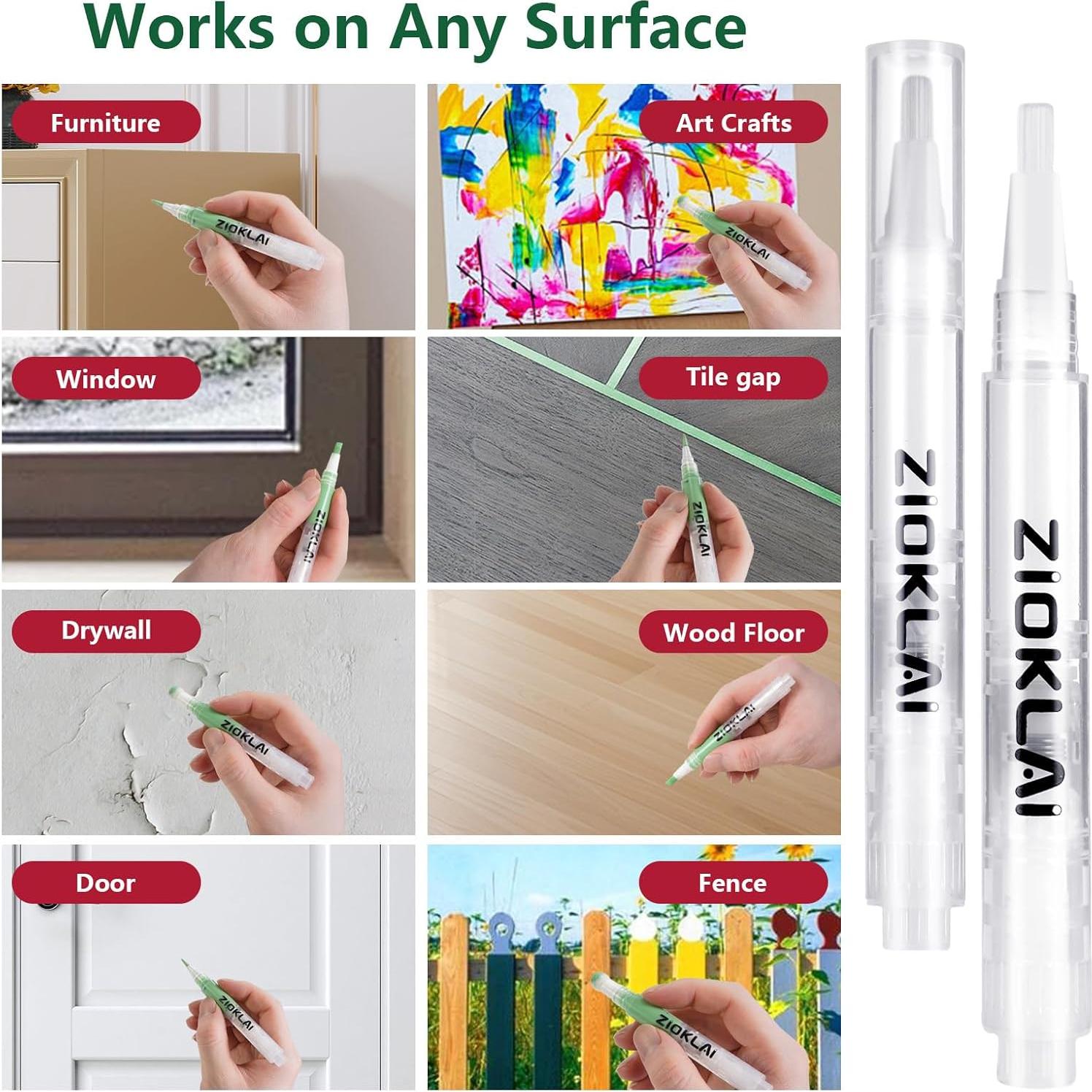 Works on Any Surface

Furniture

ZIOKLAI

Art Crafts

ZIOKLAI

Window

ZIOKLAI

Tile gap

ZIOKLAI

Drywall

ZIOKLAI

Wood Floor

ZIOKLAI

Door

ZIOKLAI

Fence

ZIOKLAI

ZIOKLAI

ZIOKLAI