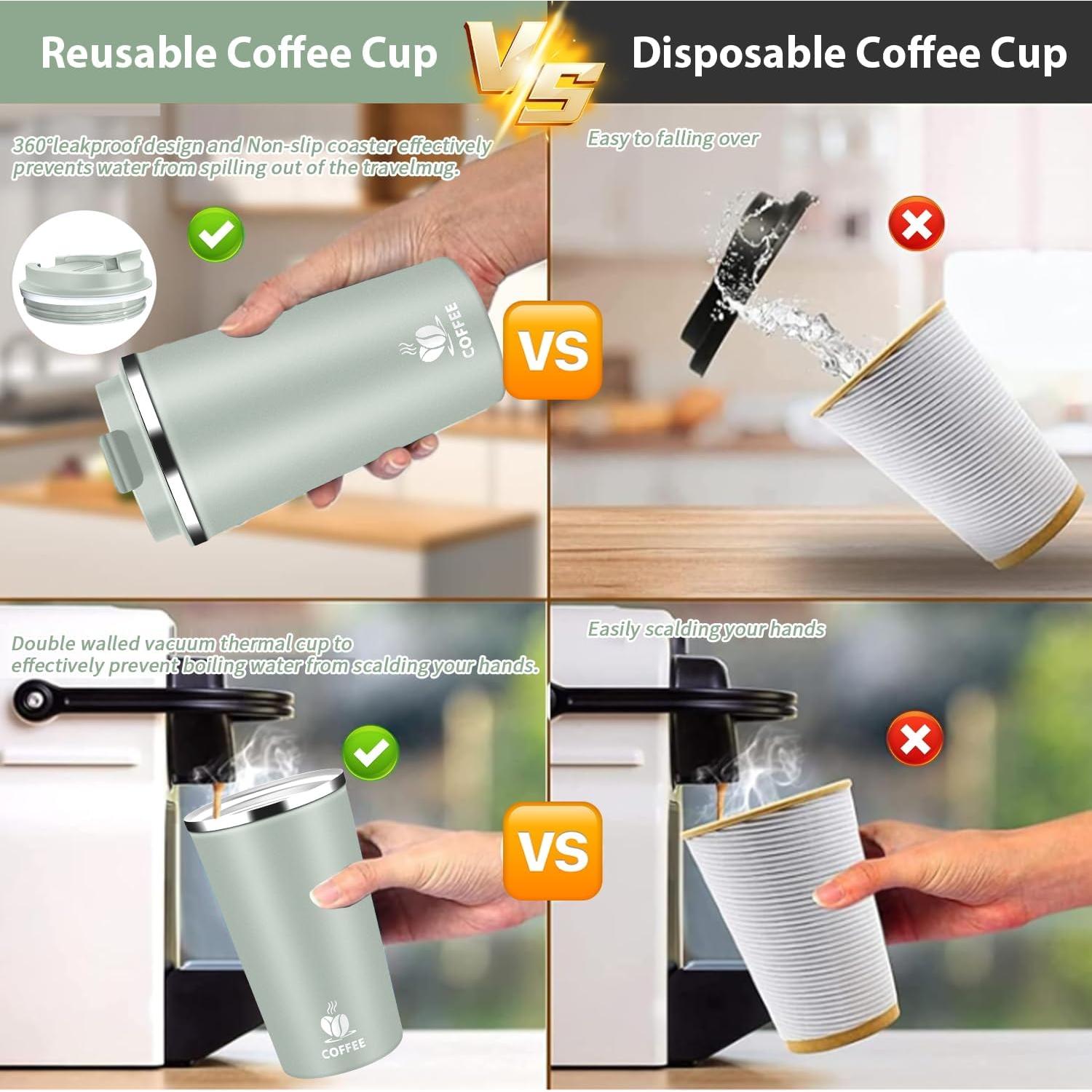 Reusable Coffee Cup

VS

Disposable Coffee Cup

360°leakproof design and Non-slip coaster effectively prevents water from spilling out of the travelmug.

COFFEE

VS

Easy to falling over

Double walled vacuum thermal cup to effectively prevent boiling water from scalding your hands.

COFFEE

VS

Easily scalding your hands