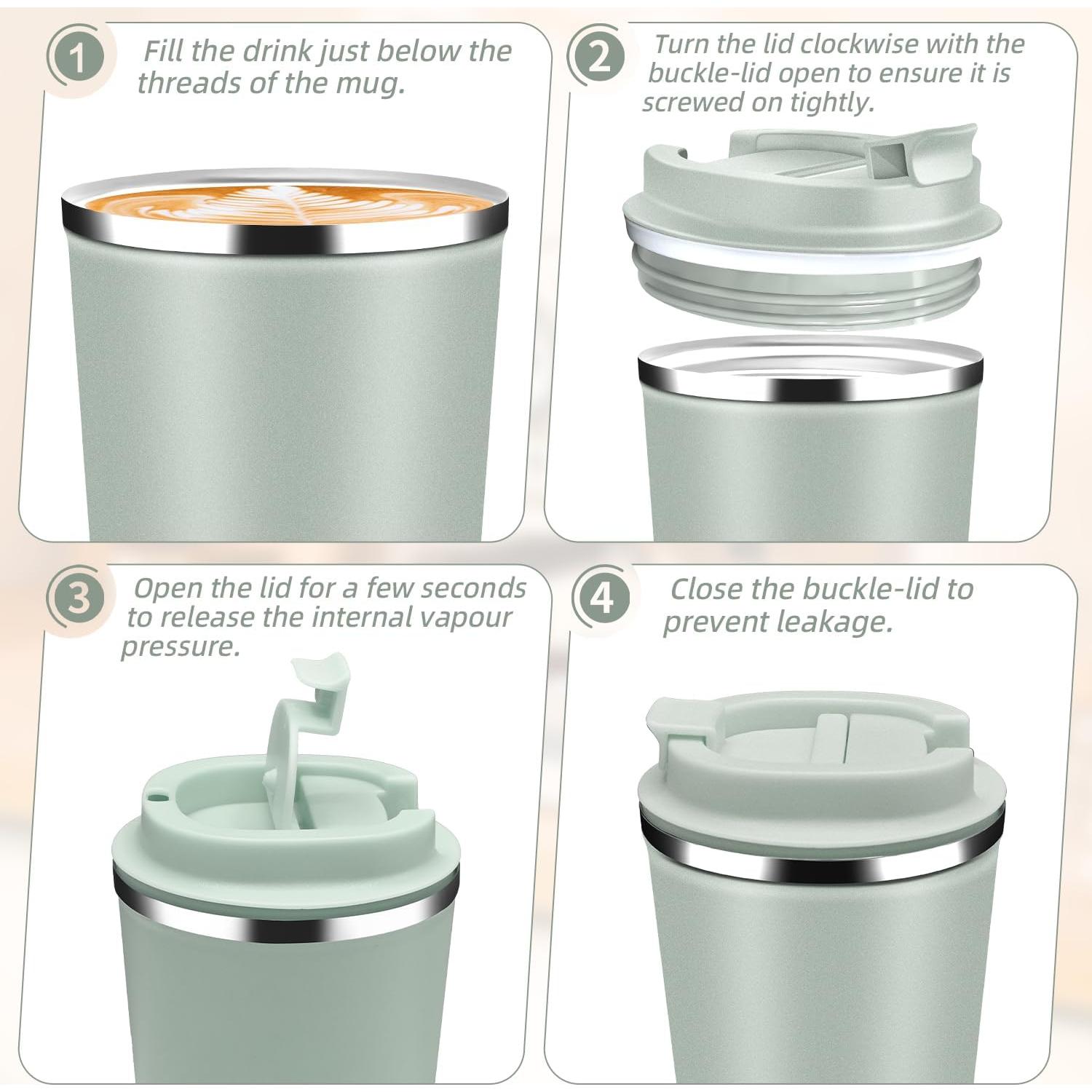 1 Fill the drink just below the threads of the mug.

2 Turn the lid clockwise with the buckle-lid open to ensure it is screwed on tightly.

3 Open the lid for a few seconds to release the internal vapour pressure.

4 Close the buckle-lid to prevent leakage.