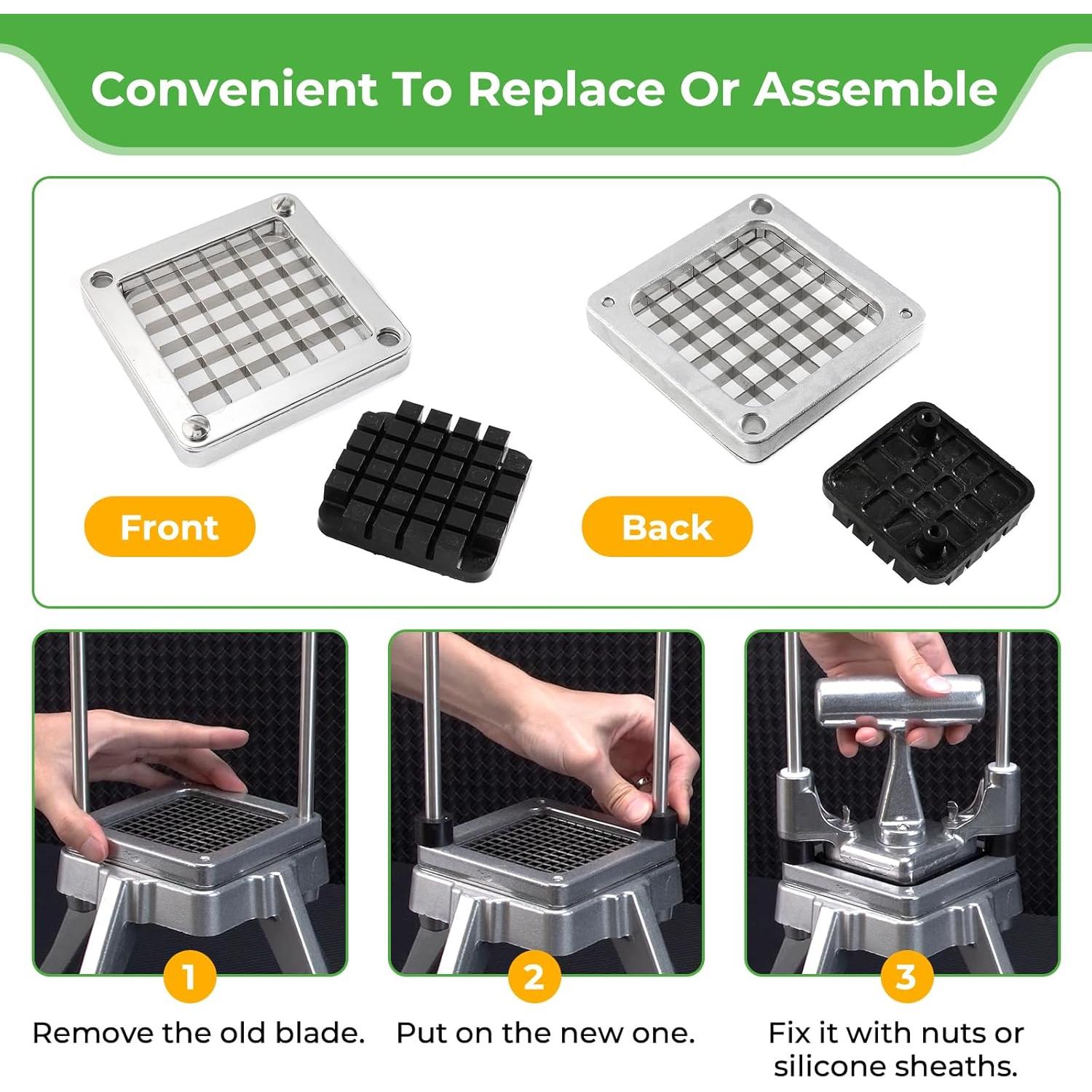 Convenient To Replace Or Assemble

Front

Back

1

Remove the old blade.

2

Put on the new one.

3

Fix it with nuts or silicone sheaths.