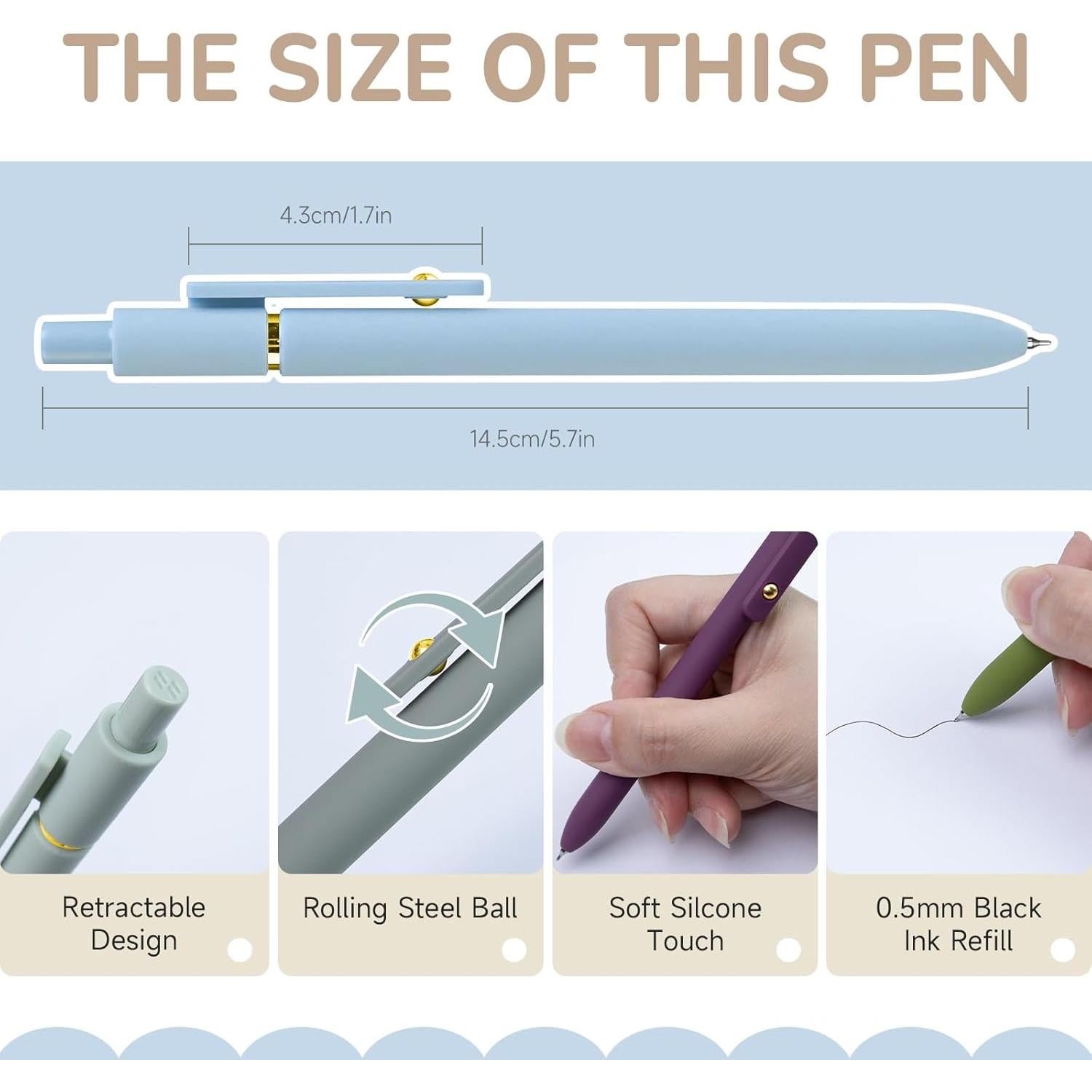 THE SIZE OF THIS PEN

4.3cm/1.7in

14.5cm/5.7in

Retractable Design

Rolling Steel Ball

Soft Silcone Touch

0.5mm Black Ink Refill