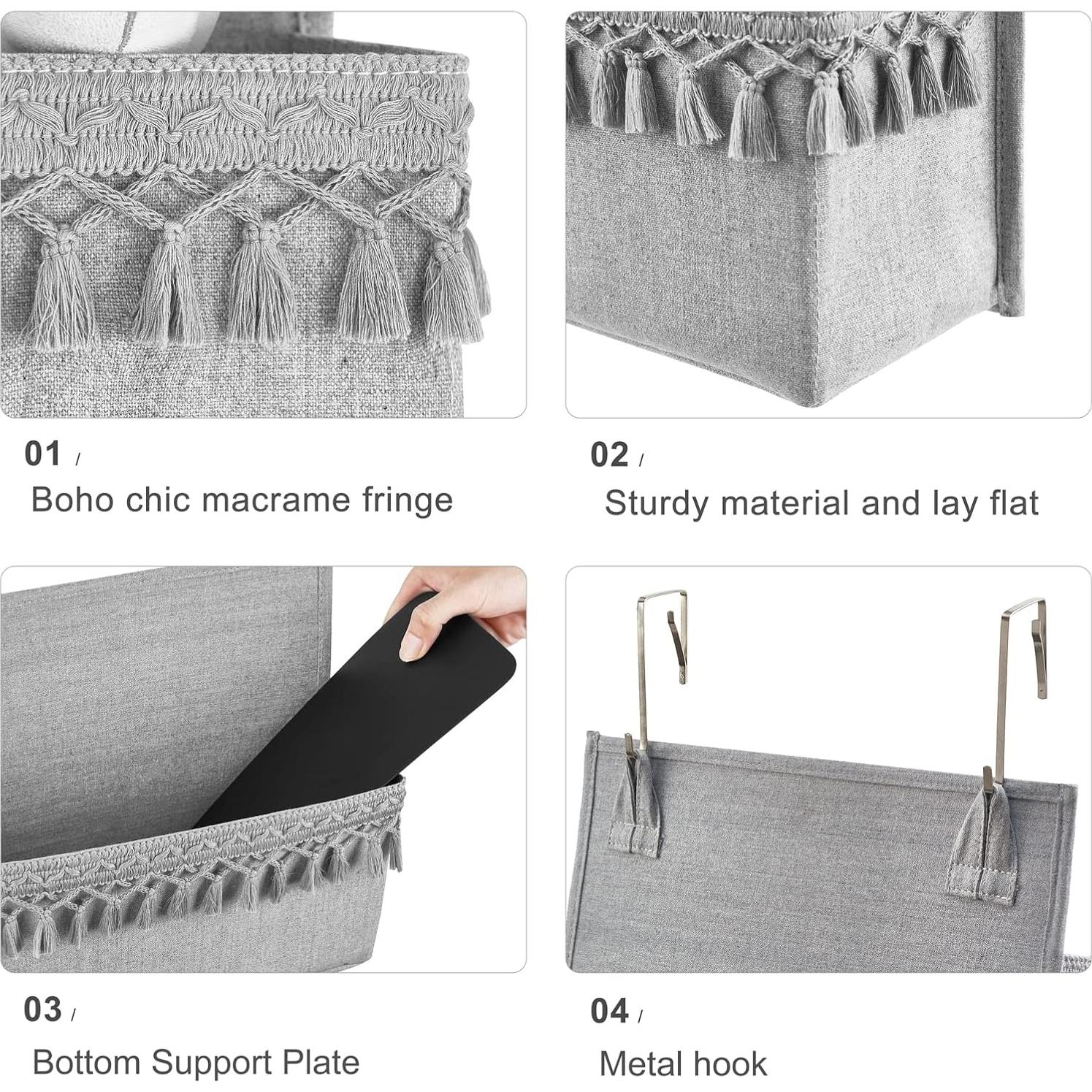 01 /
Boho chic macrame fringe

02 /
Sturdy material and lay flat

03 /
Bottom Support Plate

04 /
Metal hook