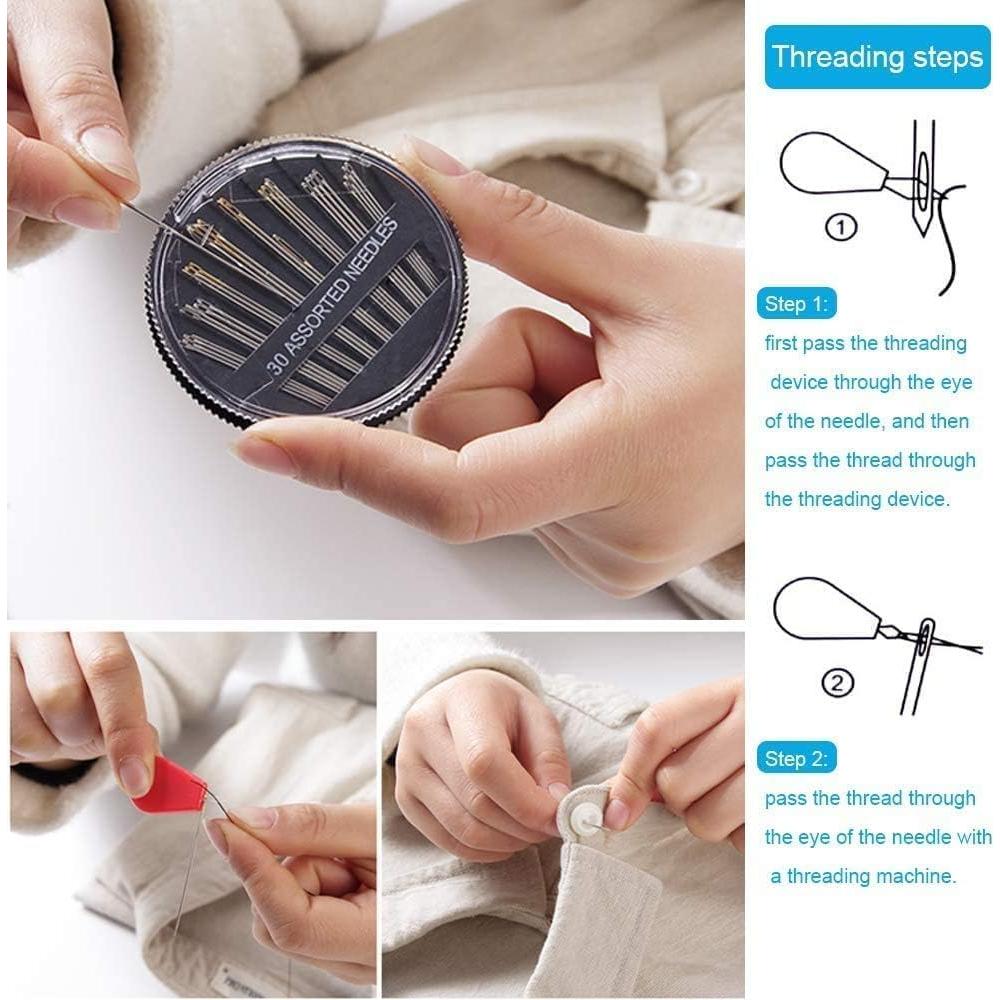 30 ASSORTED NEEDLES

Threading steps

①

Step 1:

first pass the threading device through the eye of the needle, and then pass the thread through the threading device.

②

Step 2:

pass the thread through the eye of the needle with a threading machine.