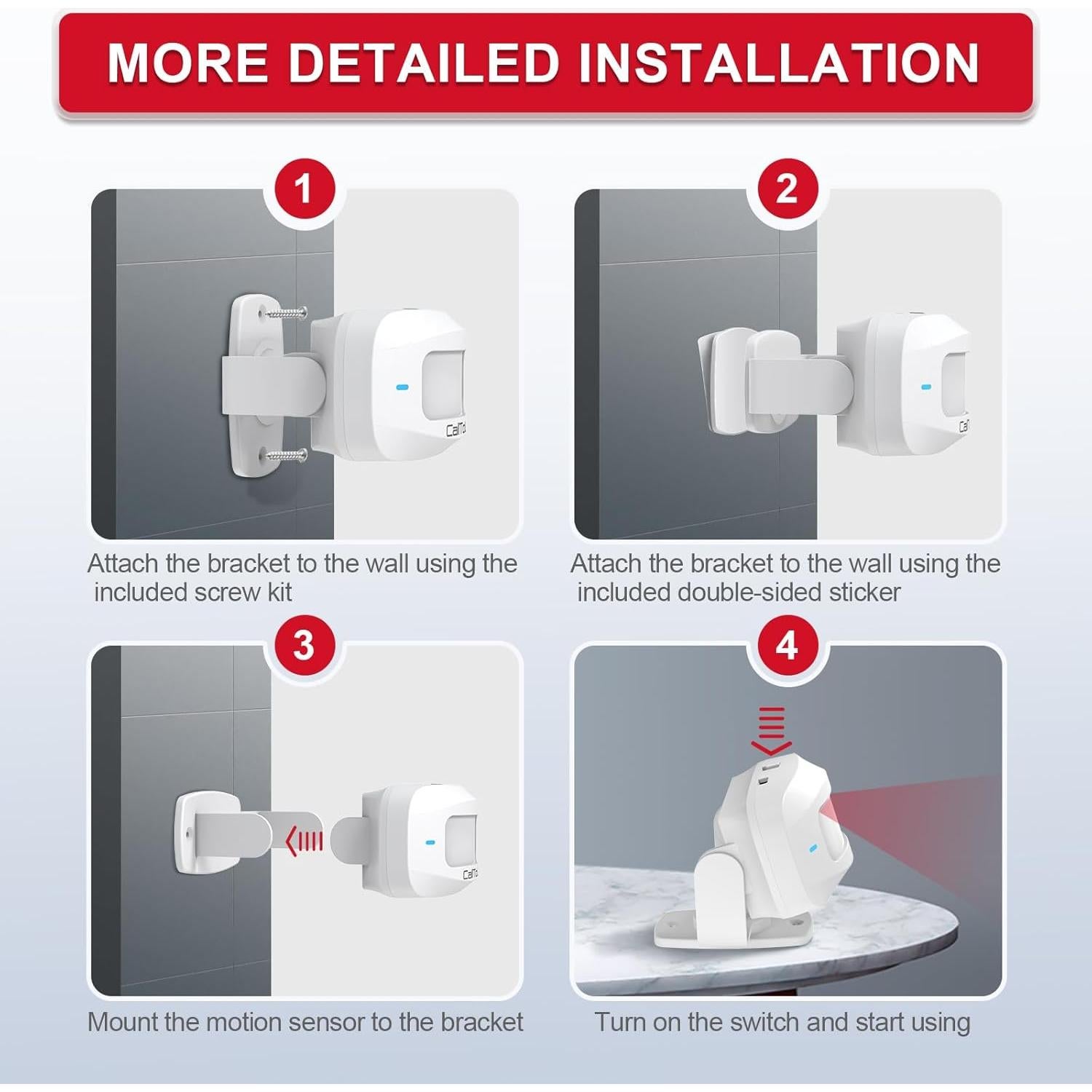 MORE DETAILED INSTALLATION

1

CallTo

Attach the bracket to the wall using the included screw kit

2

Ca

Attach the bracket to the wall using the included double-sided sticker

3

CallTo

Mount the motion sensor to the bracket

4

Turn on the switch and start using