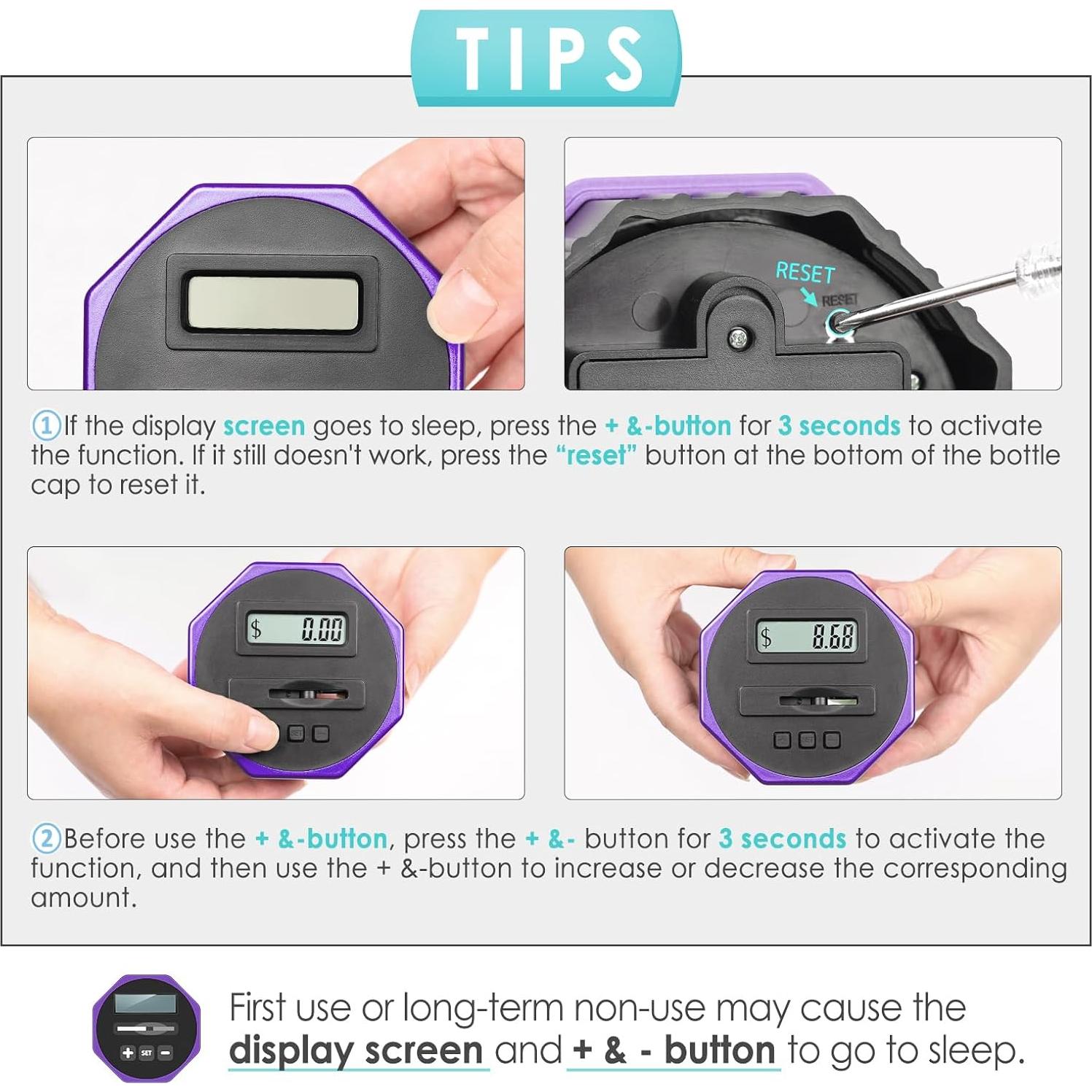 TIPS

RESET

RESET

①If the display screen goes to sleep, press the + &-button for 3 seconds to activate the function. If it still doesn't work, press the "reset" button at the bottom of the bottle cap to reset it.

$ 0.00

$ 8.68

②Before use the + &-button, press the + &- button for 3 seconds to activate the function, and then use the + &-button to increase or decrease the corresponding amount.

+ SET −

First use or long-term non-use may cause the display screen and + & - button to go to sleep.