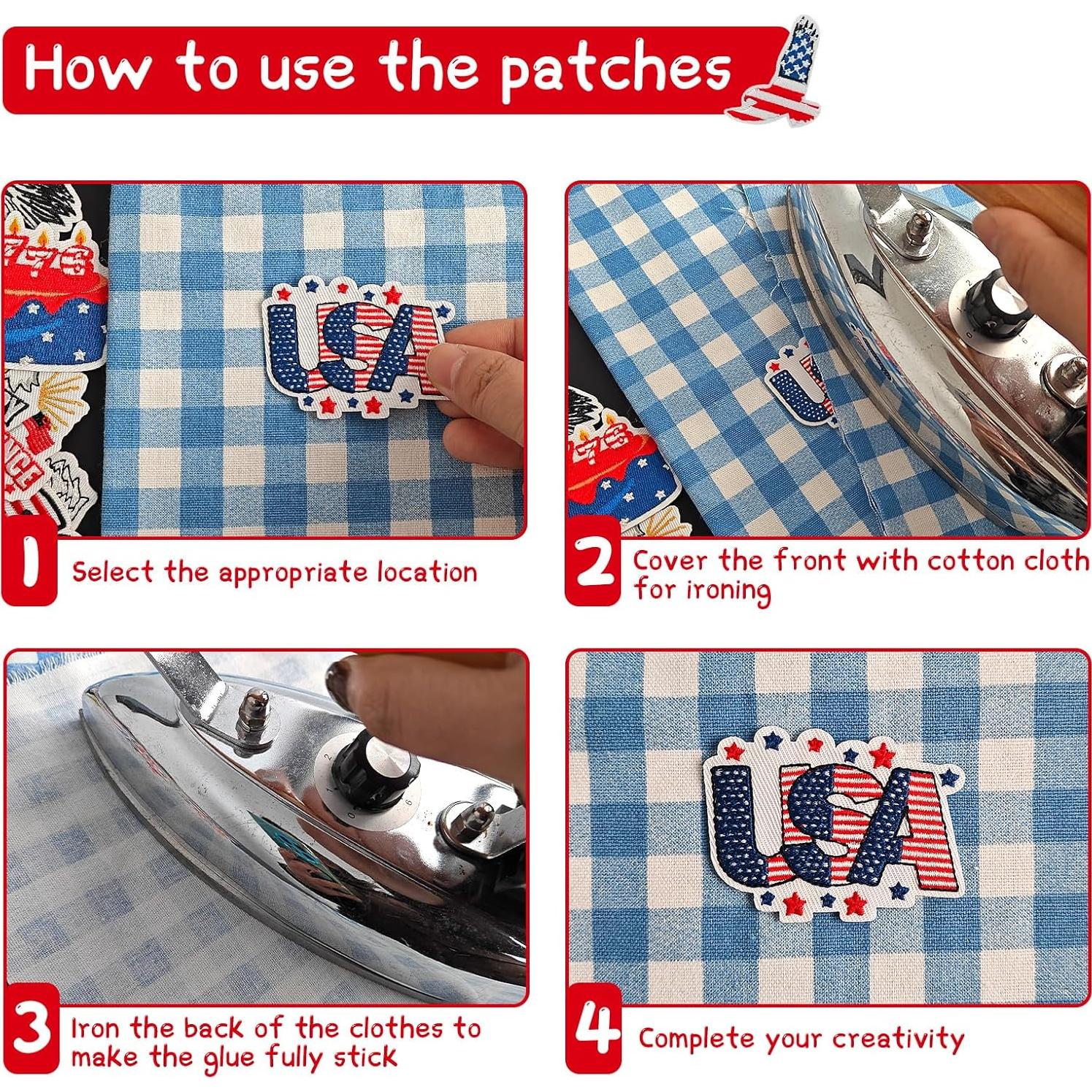 How to use the patches

USA

1 Select the appropriate location

2 Cover the front with cotton cloth for ironing

3 Iron the back of the clothes to make the glue fully stick

USA

4 Complete your creativity