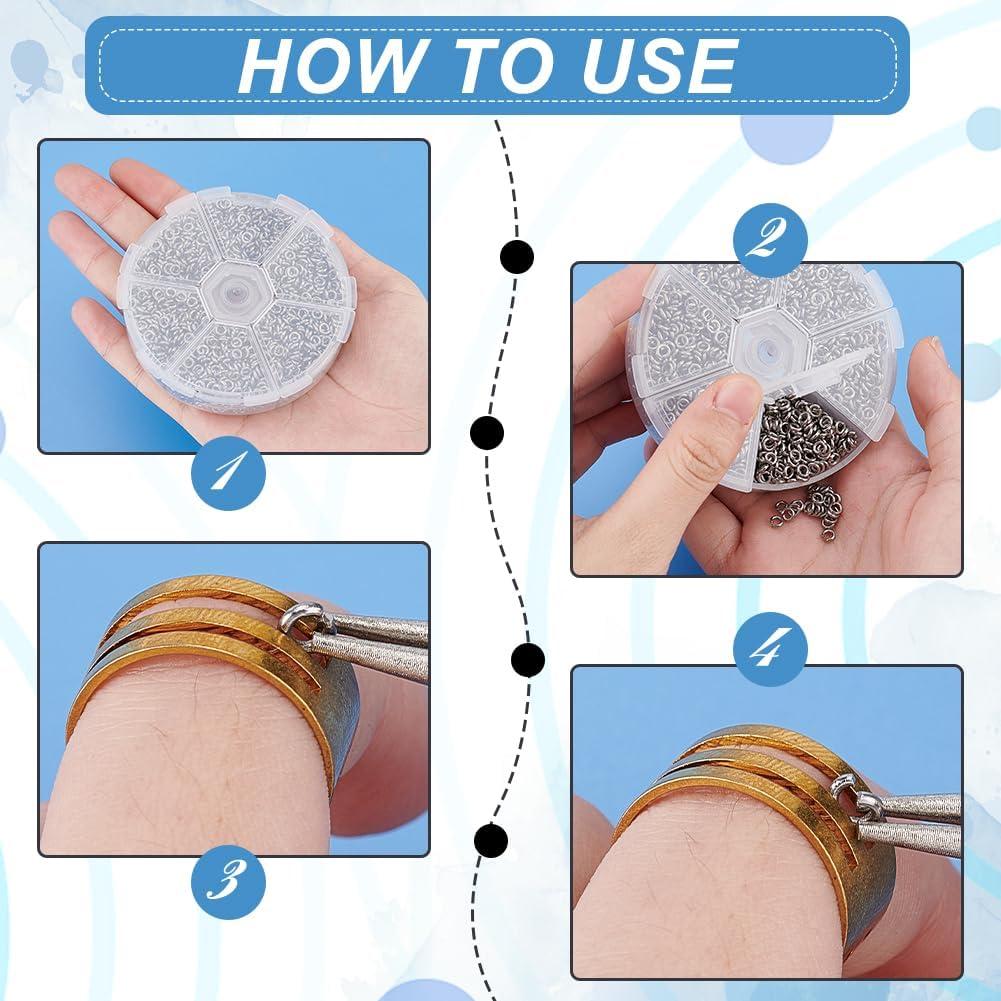 HOW TO USE

1

2

3

4