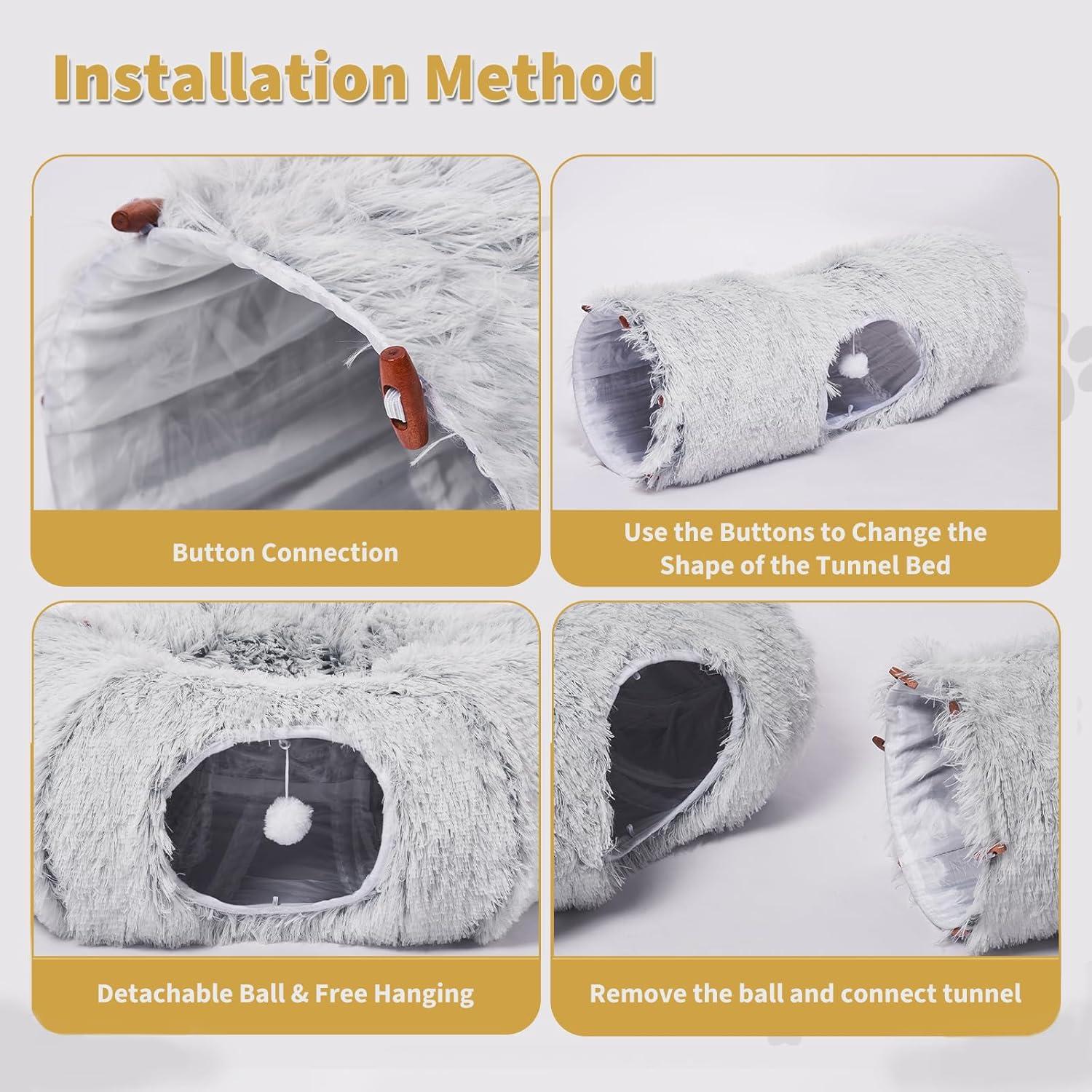 Installation Method

Button Connection

Use the Buttons to Change the Shape of the Tunnel Bed

Detachable Ball & Free Hanging

Remove the ball and connect tunnel