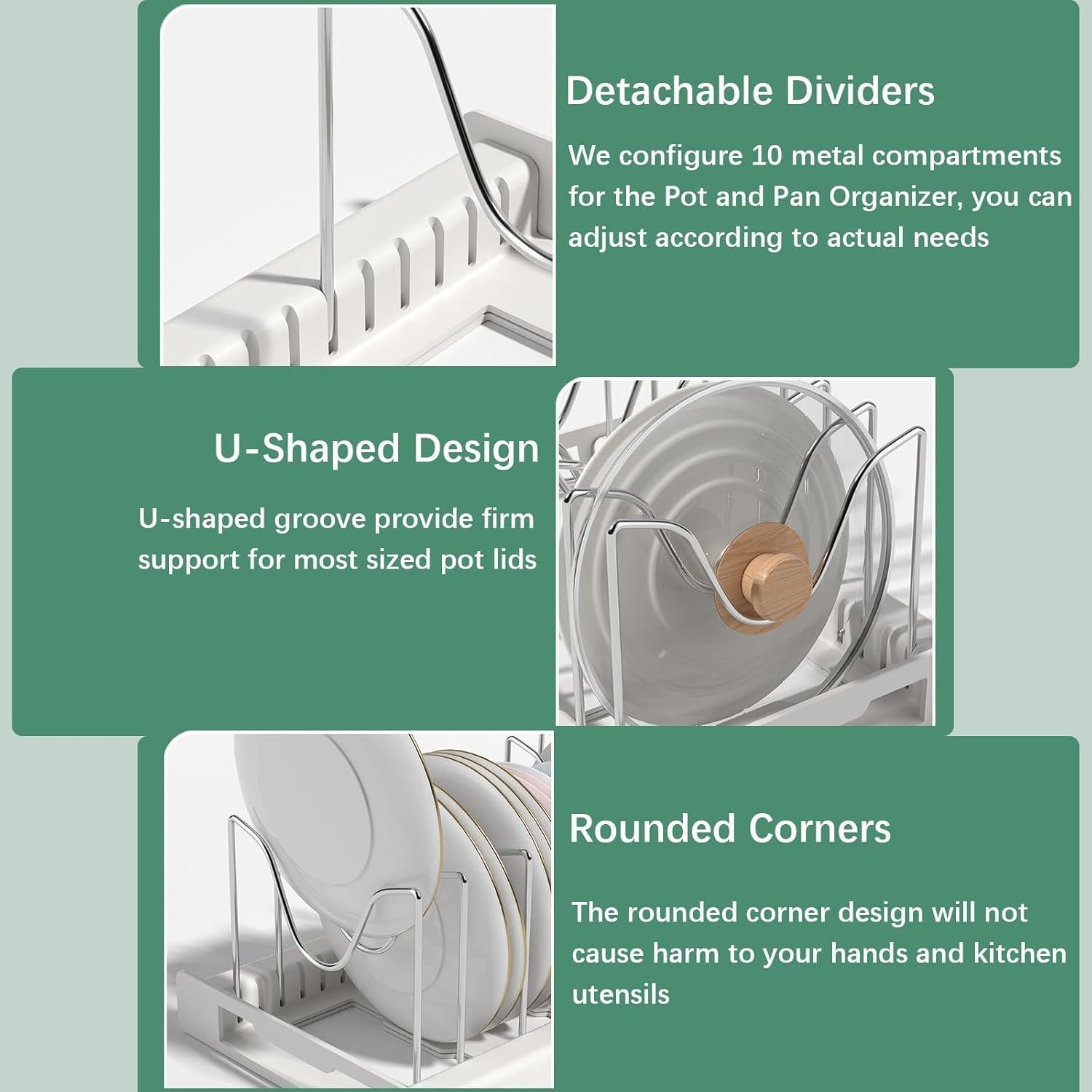 Detachable Dividers

We configure 10 metal compartments for the Pot and Pan Organizer, you can adjust according to actual needs

U-Shaped Design

U-shaped groove provide firm support for most sized pot lids

Rounded Corners

The rounded corner design will not cause harm to your hands and kitchen utensils