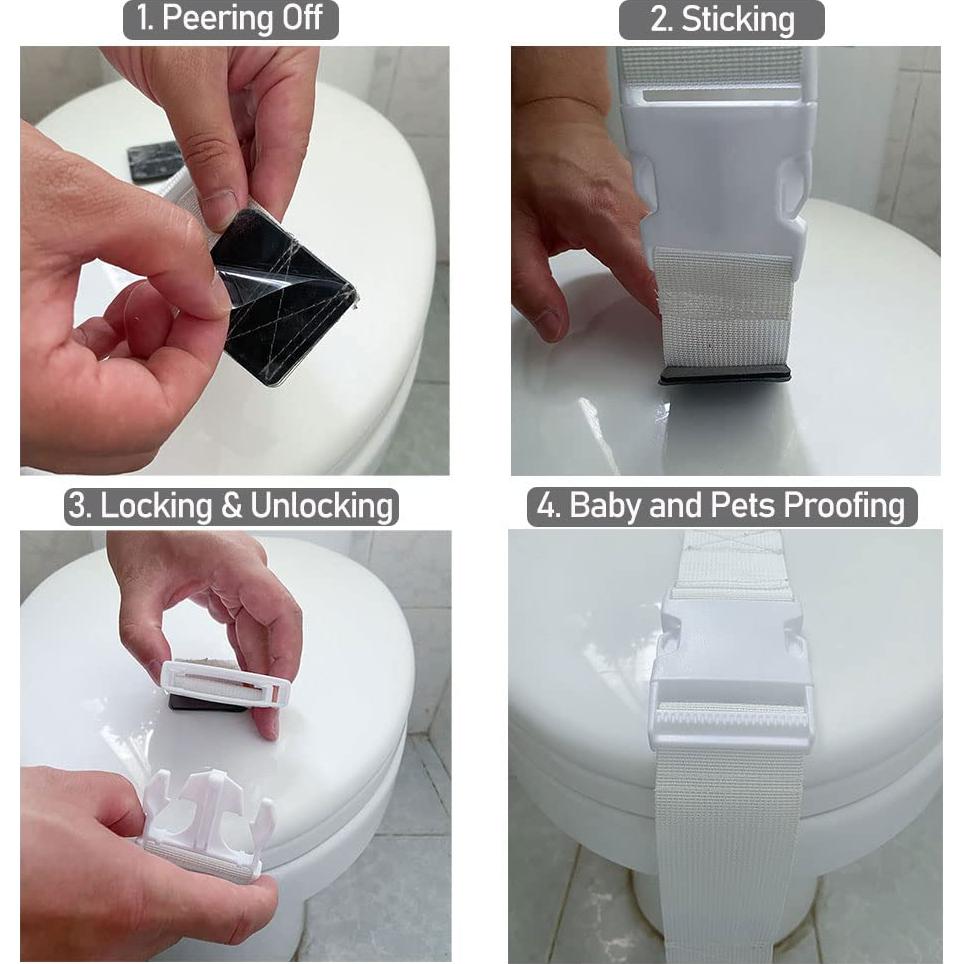 1. Peering Off

2. Sticking

3. Locking & Unlocking

4. Baby and Pets Proofing