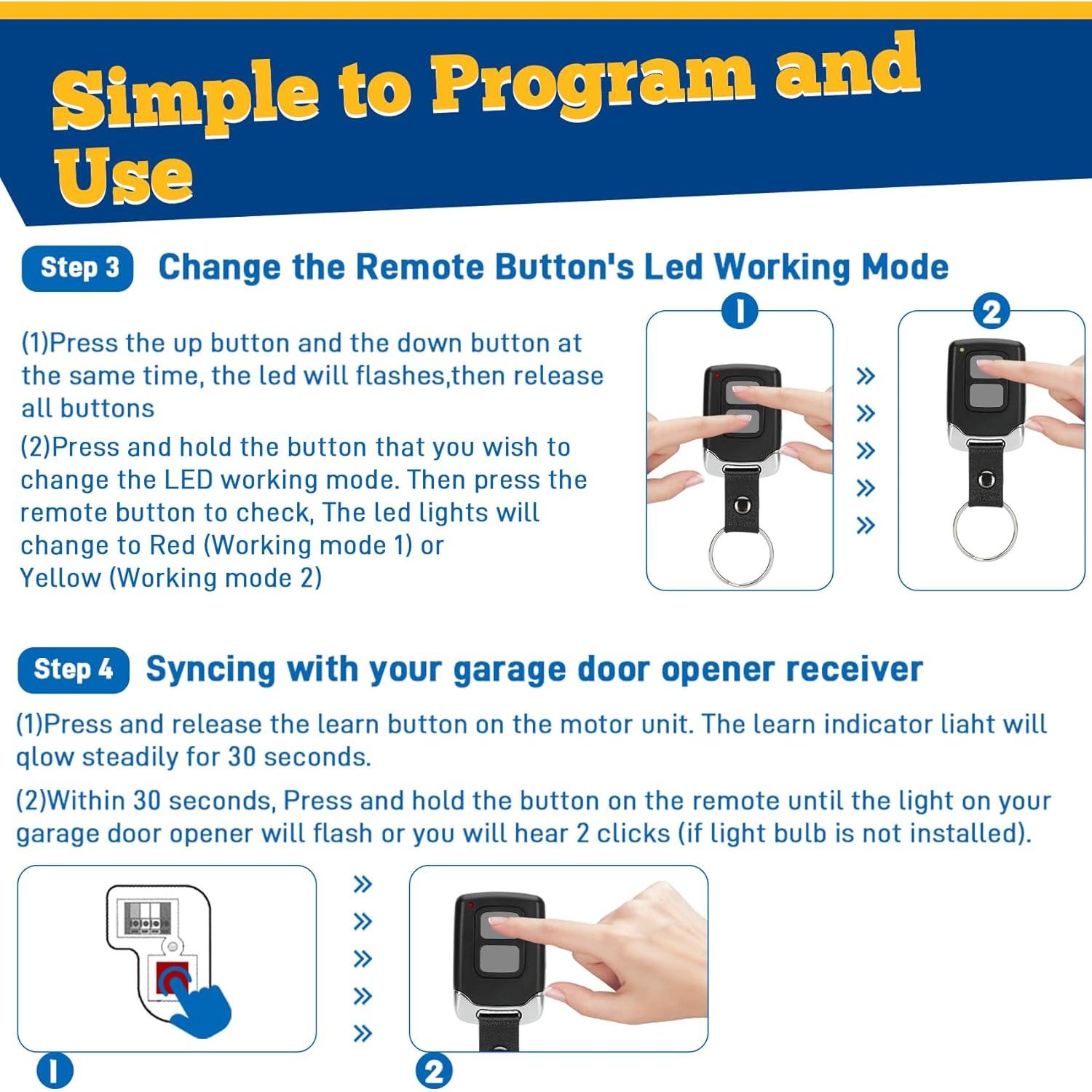 Simple to Program and Use

Step 3 Change the Remote Button's Led Working Mode

(1)Press the up button and the down button at the same time, the led will flashes,then release all buttons

(2)Press and hold the button that you wish to change the LED working mode. Then press the remote button to check, The led lights will change to Red (Working mode 1) or Yellow (Working mode 2)

1

»
»
»
»
»

2

Step 4 Syncing with your garage door opener receiver

(1)Press and release the learn button on the motor unit. The learn indicator liaht will qlow steadily for 30 seconds.

(2)Within 30 seconds, Press and hold the button on the remote until the light on your garage door opener will flash or you will hear 2 clicks (if light bulb is not installed).

»
»
»
»
»

1

2