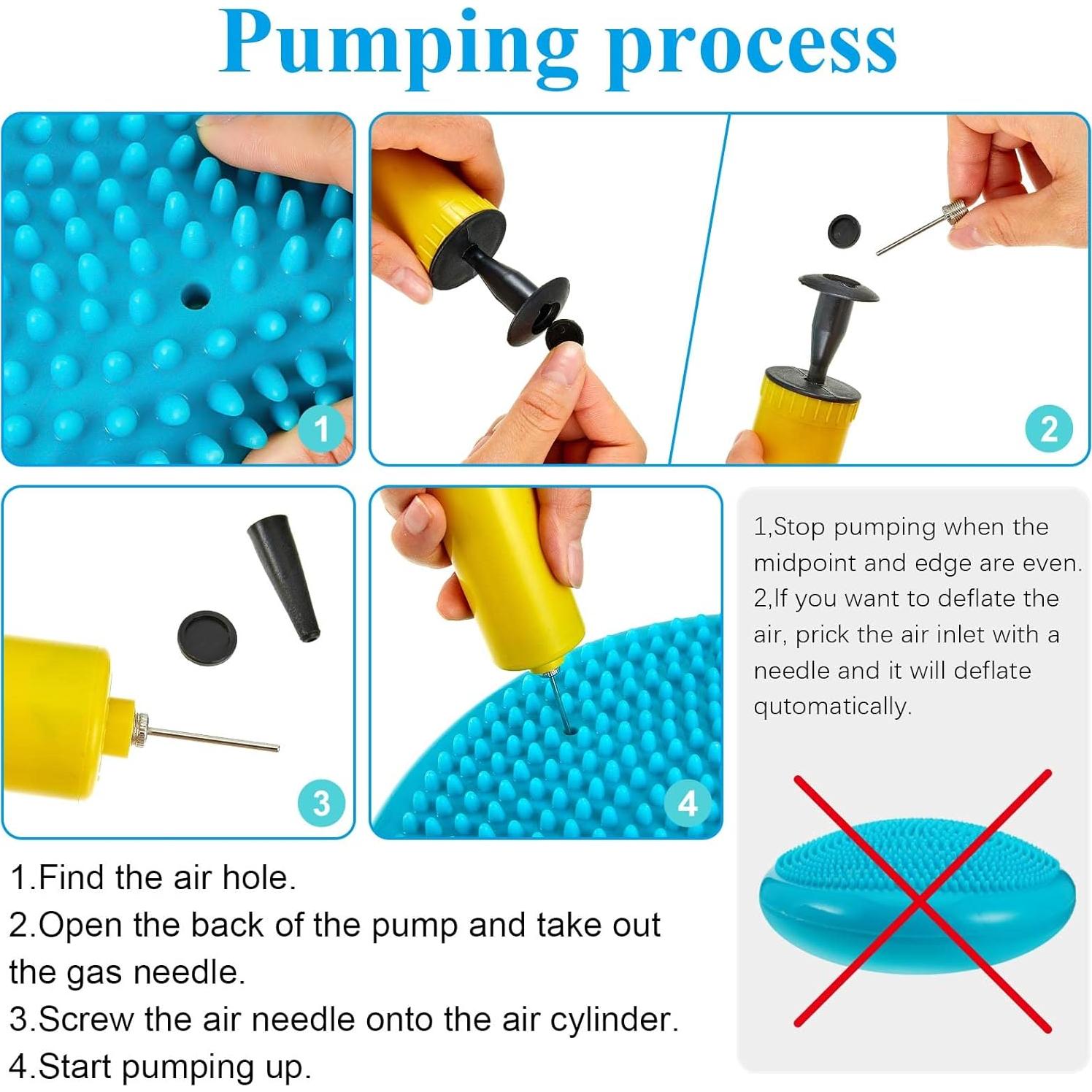 Pumping process

1

2

3

4

1,Stop pumping when the midpoint and edge are even.
2,If you want to deflate the air, prick the air inlet with a needle and it will deflate qutomatically.

1.Find the air hole.
2.Open the back of the pump and take out the gas needle.
3.Screw the air needle onto the air cylinder.
4.Start pumping up.