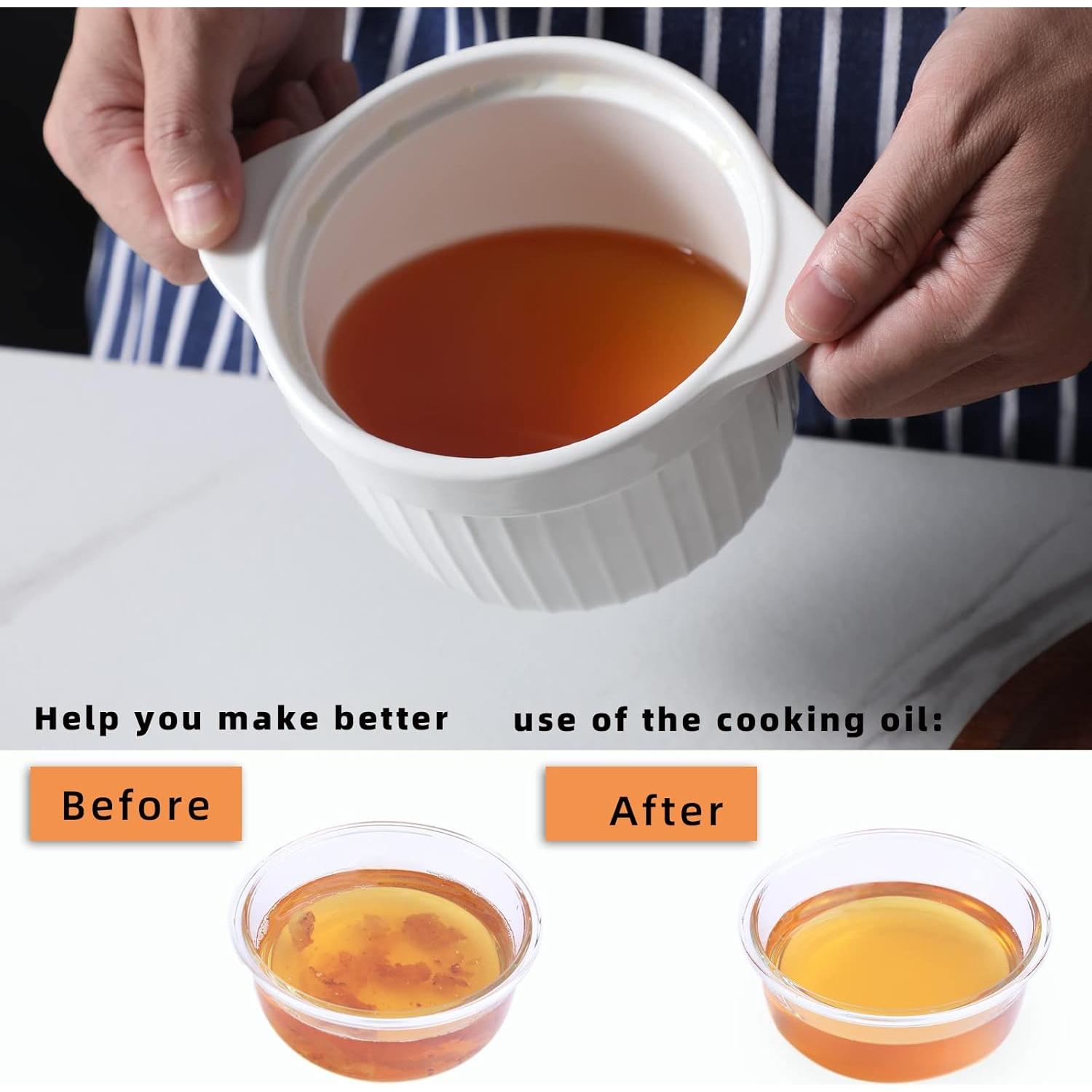 Help you make better use of the cooking oil:

Before

After