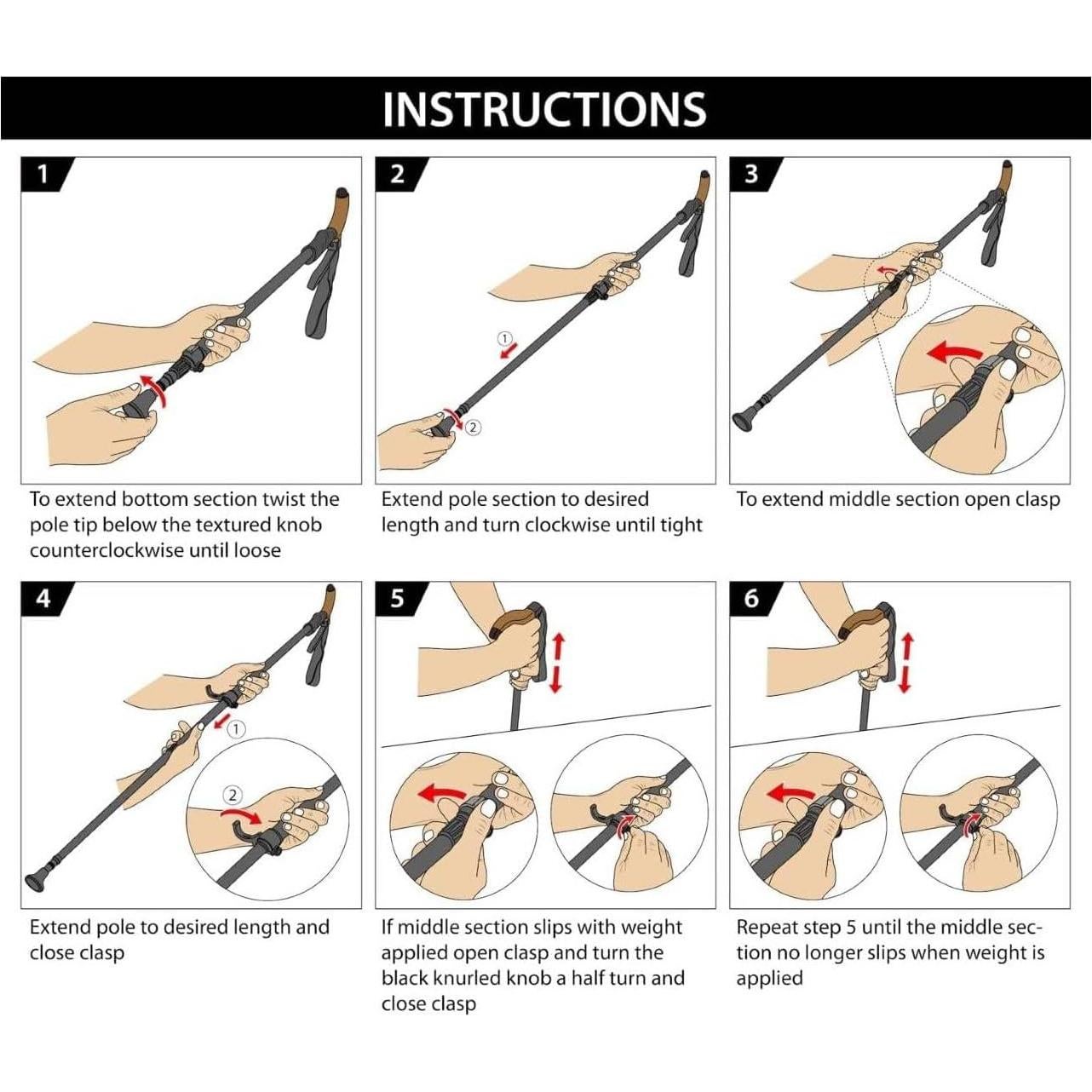 INSTRUCTIONS

1

To extend bottom section twist the pole tip below the textured knob counterclockwise until loose

2

①

②

Extend pole section to desired length and turn clockwise until tight

3

To extend middle section open clasp

4

①

②

Extend pole to desired length and close clasp

5

If middle section slips with weight applied open clasp and turn the black knurled knob a half turn and close clasp

6

Repeat step 5 until the middle section no longer slips when weight is applied