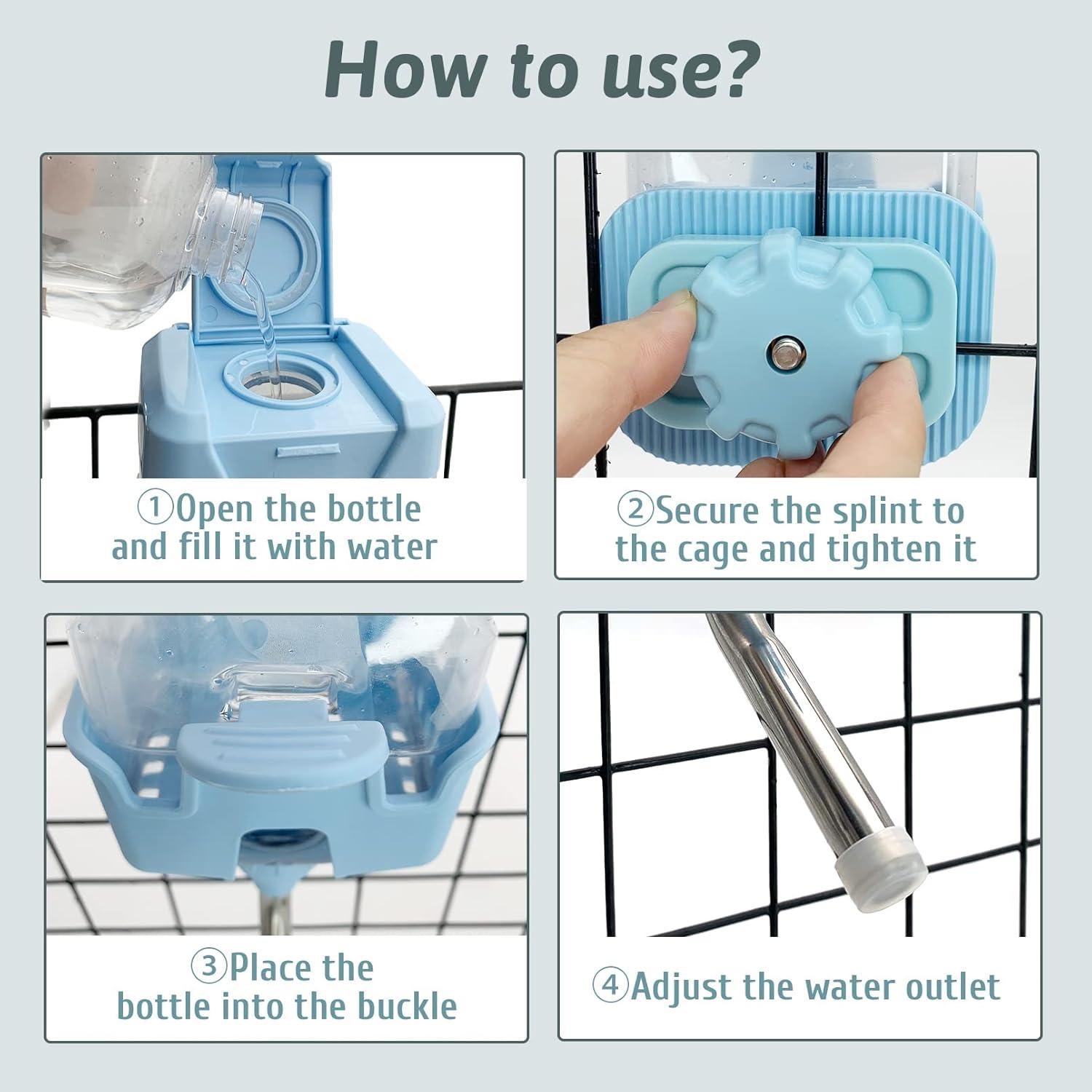 How to use?

①Open the bottle and fill it with water

②Secure the splint to the cage and tighten it

③Place the bottle into the buckle

④Adjust the water outlet