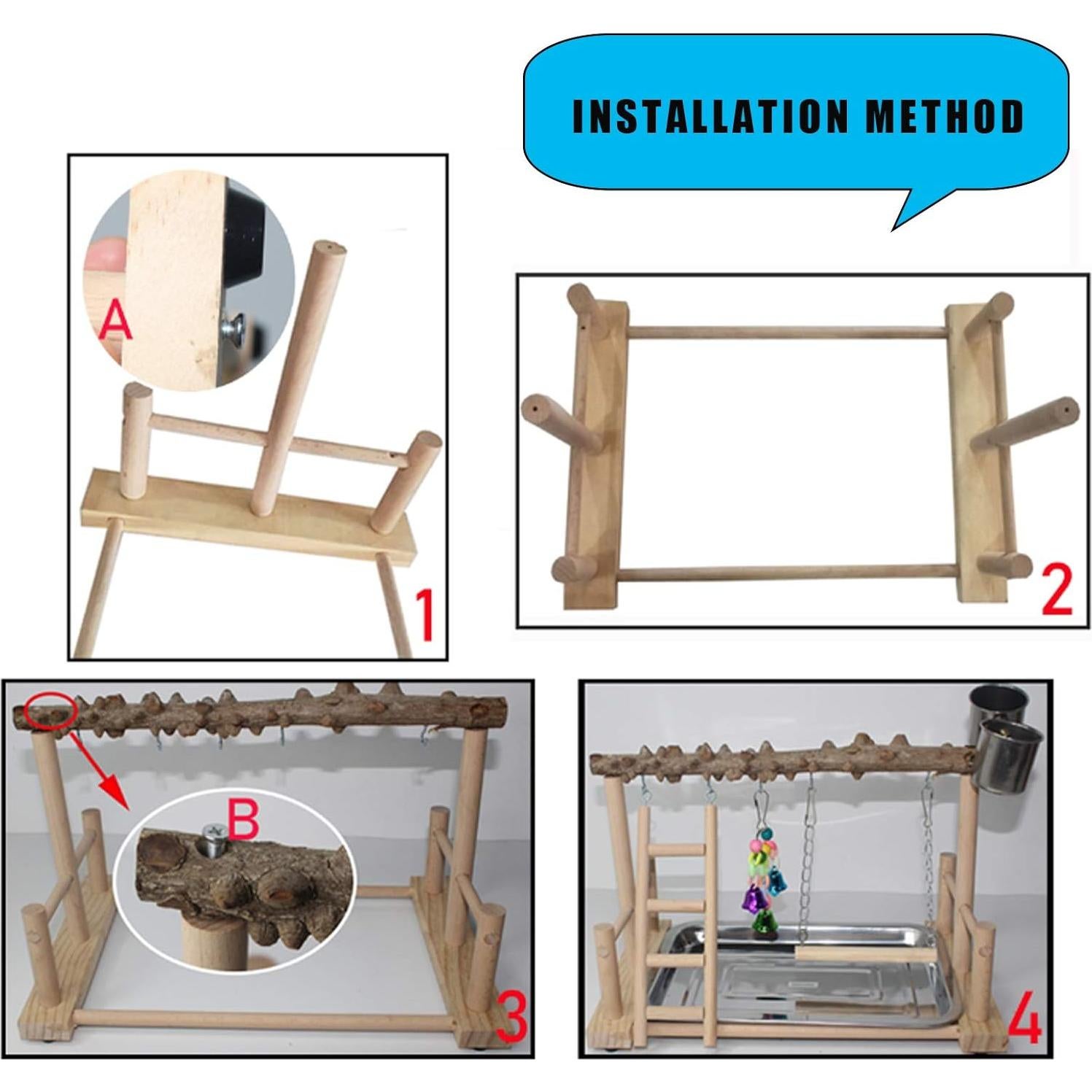 INSTALLATION METHOD

A

1

2

B

3

4