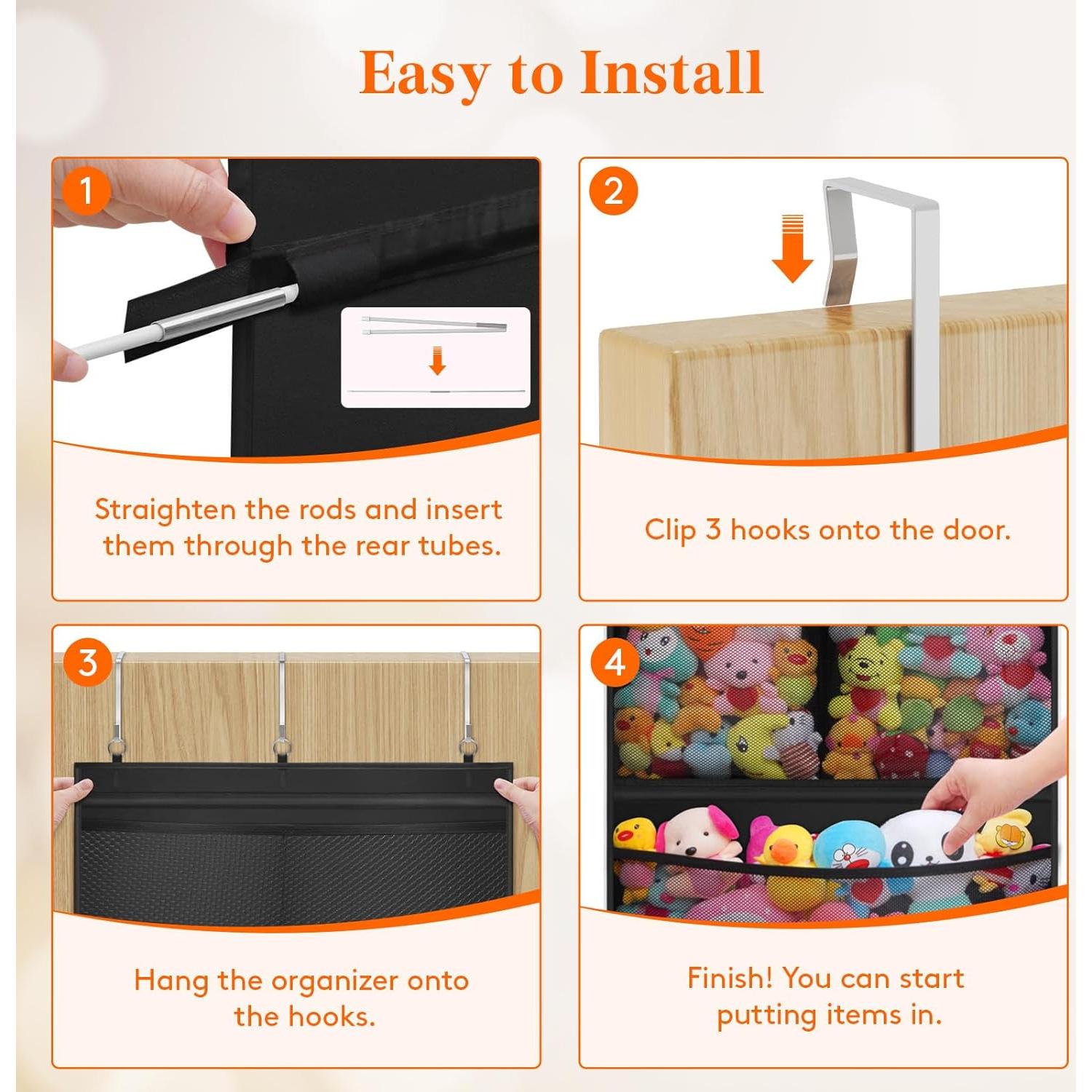 Easy to Install

1

Straighten the rods and insert them through the rear tubes.

2

Clip 3 hooks onto the door.

3

Hang the organizer onto the hooks.

4

Finish! You can start putting items in.