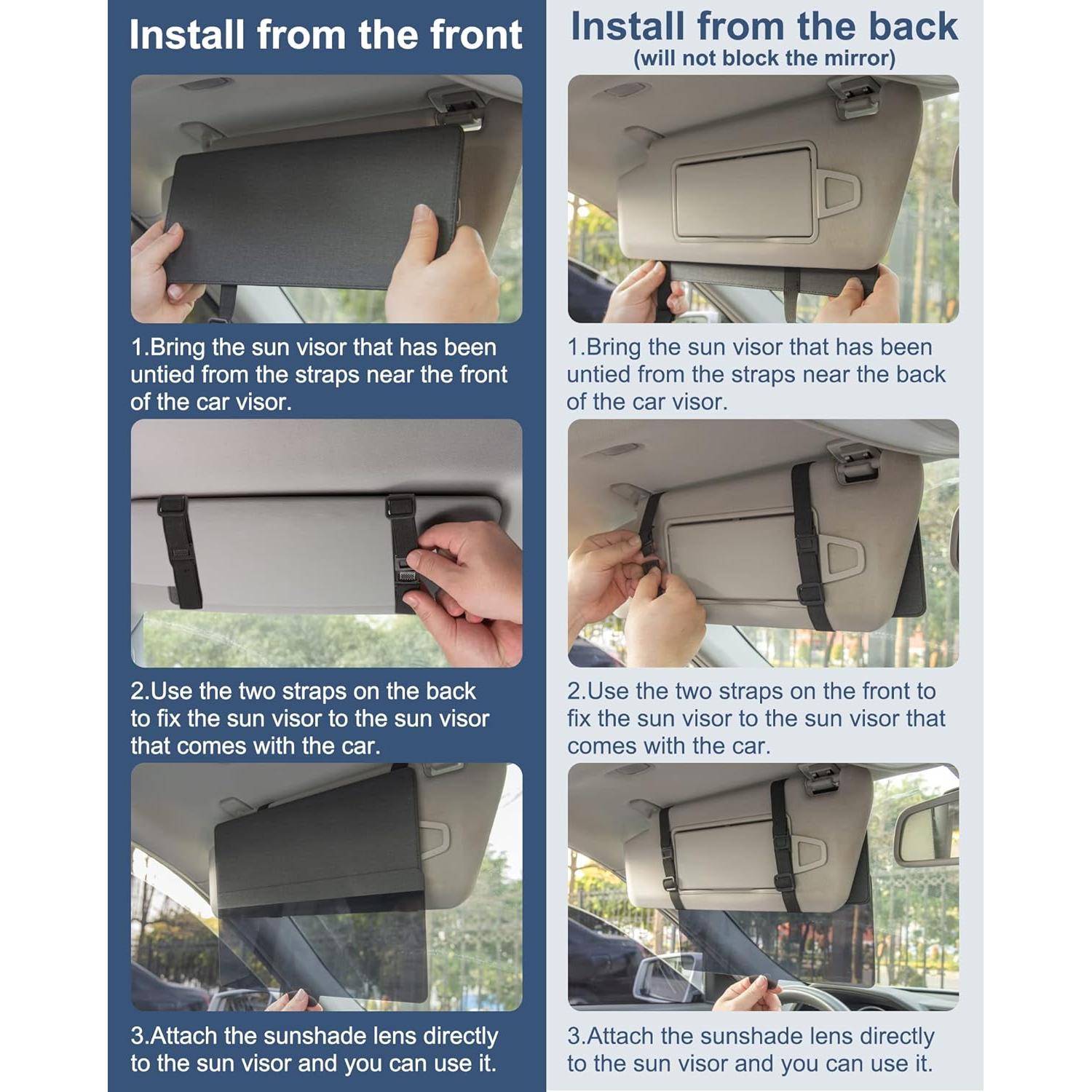 Install from the front

1.Bring the sun visor that has been untied from the straps near the front of the car visor.

2.Use the two straps on the back to fix the sun visor to the sun visor that comes with the car.

3.Attach the sunshade lens directly to the sun visor and you can use it.

Install from the back
(will not block the mirror)

1.Bring the sun visor that has been untied from the straps near the back of the car visor.

2.Use the two straps on the front to fix the sun visor to the sun visor that comes with the car.

3.Attach the sunshade lens directly to the sun visor and you can use it.