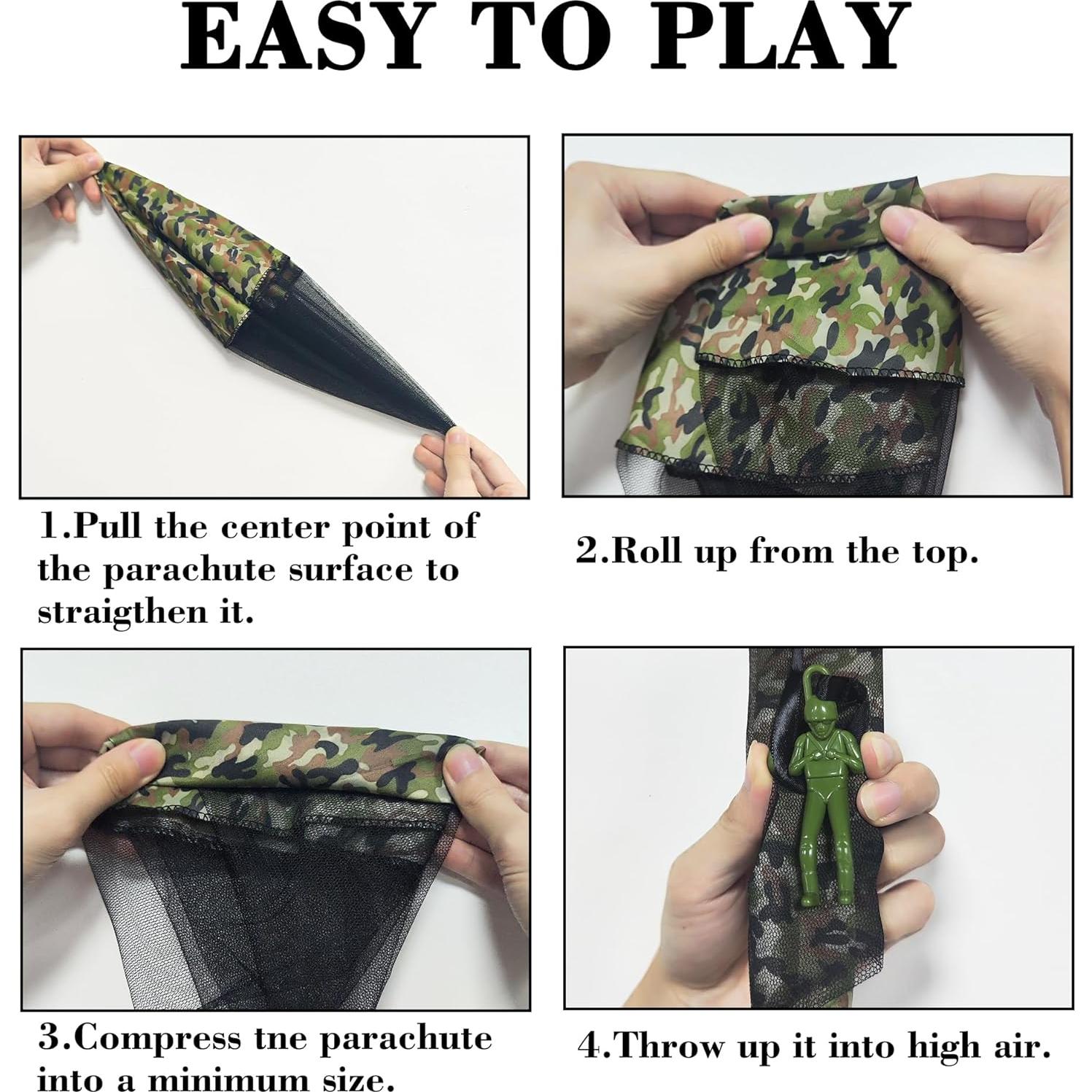 EASY TO PLAY

1.Pull the center point of the parachute surface to straigthen it.

2.Roll up from the top.

3.Compress tne parachute into a minimum size.

4.Throw up it into high air.