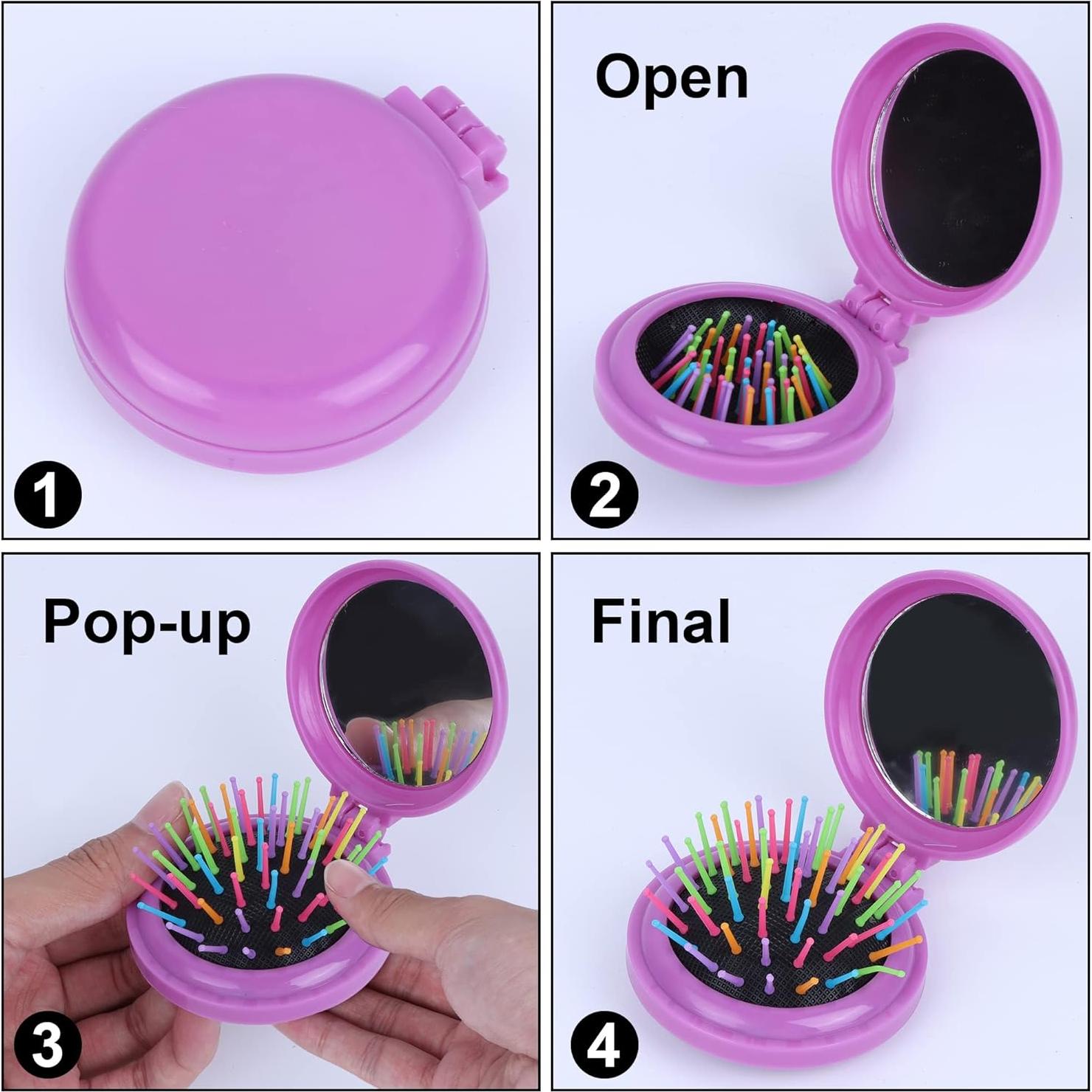 1

Open

2

Pop-up

3

Final

4