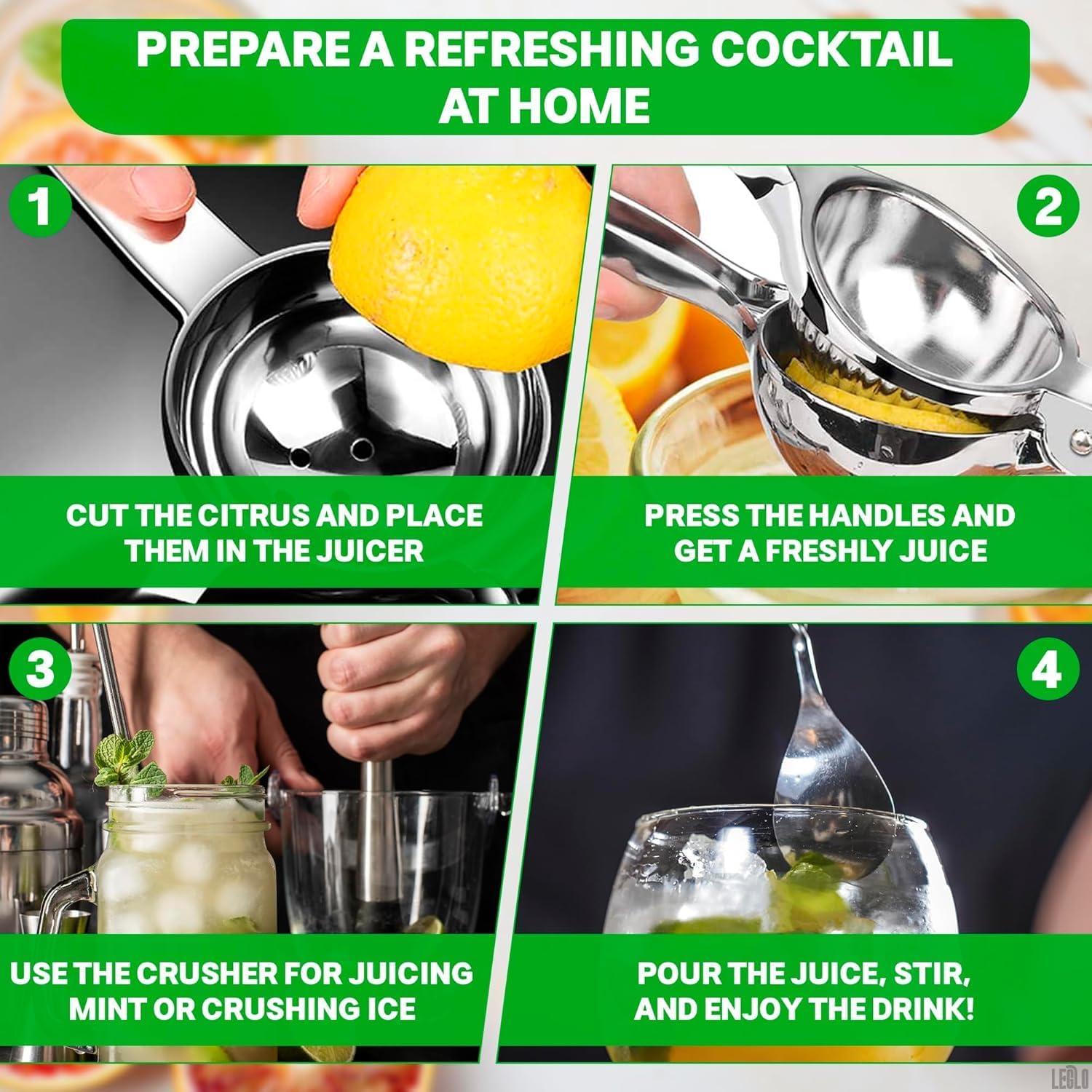 PREPARE A REFRESHING COCKTAIL AT HOME

1

CUT THE CITRUS AND PLACE THEM IN THE JUICER

2

PRESS THE HANDLES AND GET A FRESHLY JUICE

3

USE THE CRUSHER FOR JUICING MINT OR CRUSHING ICE

4

POUR THE JUICE, STIR, AND ENJOY THE DRINK!

LEGLO