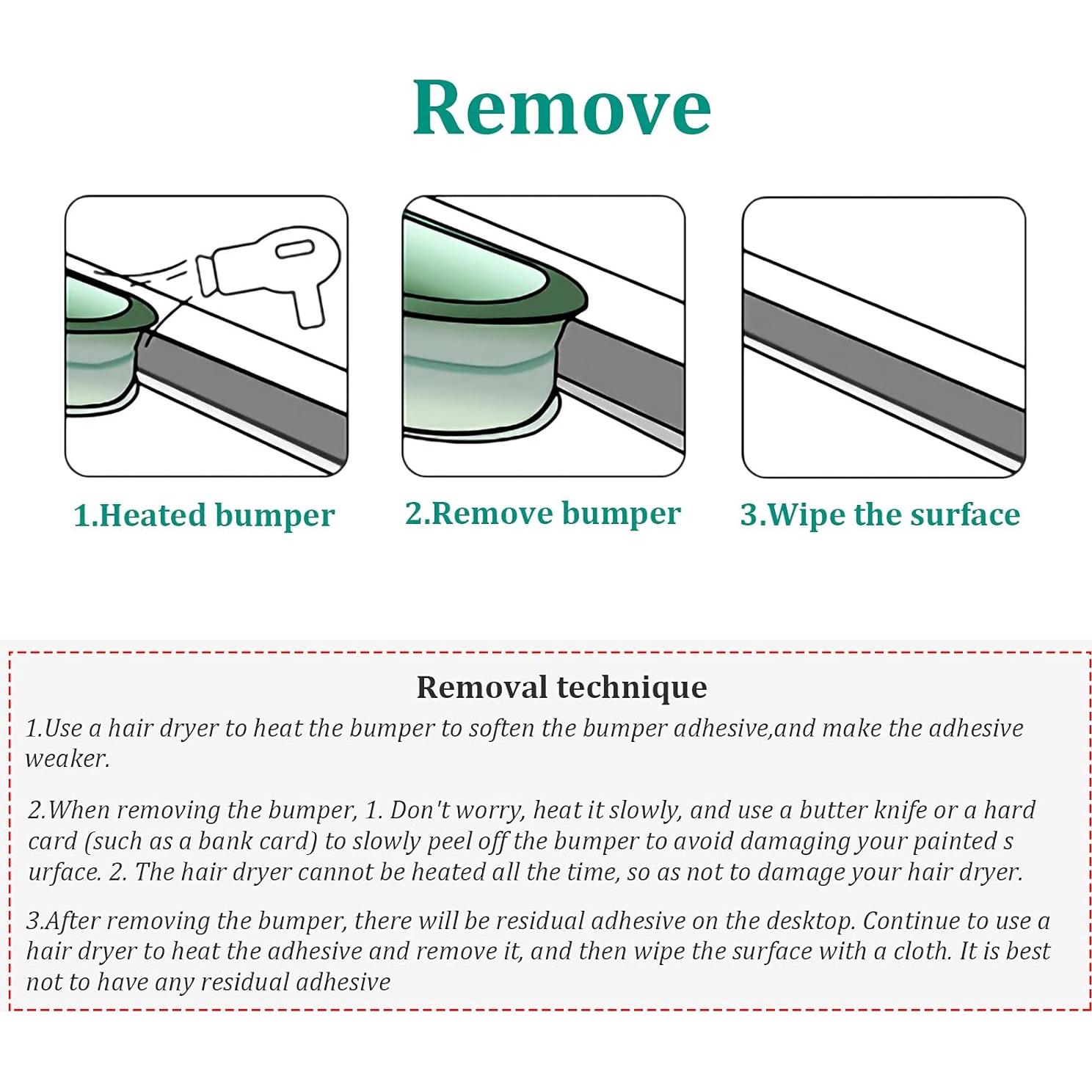 Remove

1.Heated bumper

2.Remove bumper

3.Wipe the surface

Removal technique

1.Use a hair dryer to heat the bumper to soften the bumper adhesive,and make the adhesive weaker.

2.When removing the bumper, 1. Don't worry, heat it slowly, and use a butter knife or a hard card (such as a bank card) to slowly peel off the bumper to avoid damaging your painted s urface. 2. The hair dryer cannot be heated all the time, so as not to damage your hair dryer.

3.After removing the bumper, there will be residual adhesive on the desktop. Continue to use a hair dryer to heat the adhesive and remove it, and then wipe the surface with a cloth. It is best not to have any residual adhesive