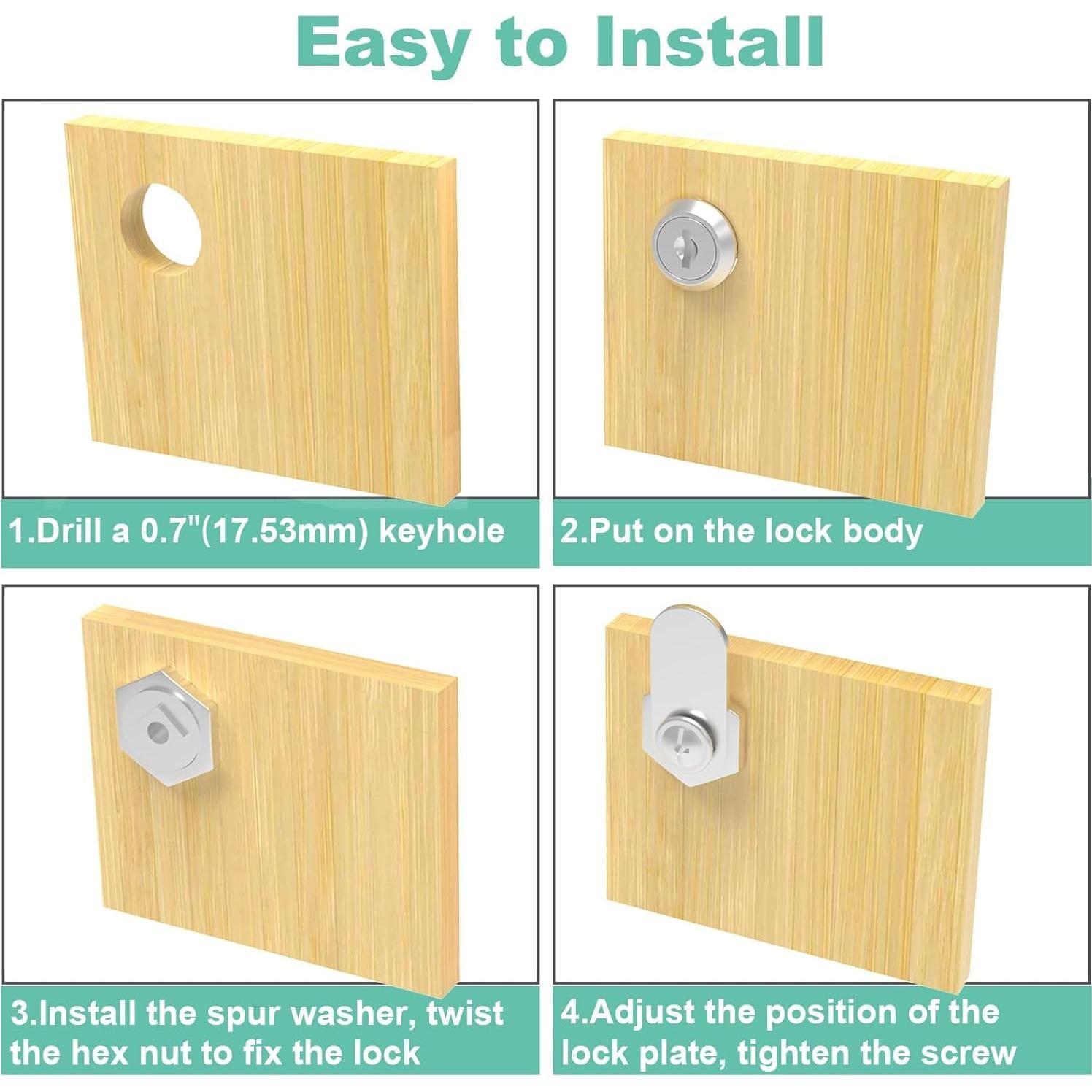 Easy to Install

1.Drill a 0.7"(17.53mm) keyhole

2.Put on the lock body

3.Install the spur washer, twist the hex nut to fix the lock

4.Adjust the position of the lock plate, tighten the screw