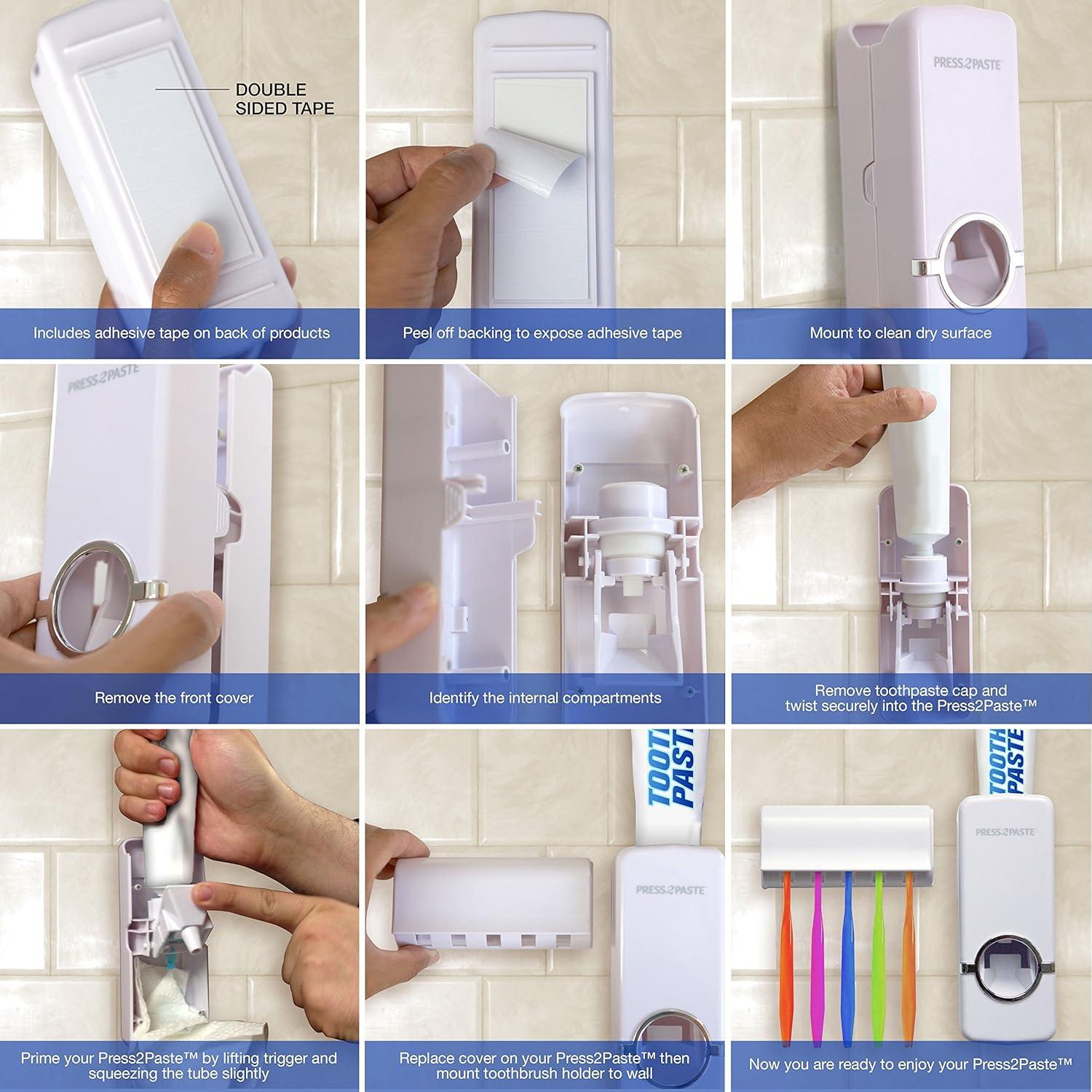 DOUBLE SIDED TAPE

Includes adhesive tape on back of products

Peel off backing to expose adhesive tape

PRESS2PASTE

Mount to clean dry surface

PRESS2PASTE

Remove the front cover

Identify the internal compartments

Remove toothpaste cap and twist securely into the Press2Paste™

Prime your Press2Paste™ by lifting trigger and squeezing the tube slightly

TOOTH PASTE

PRESS2PASTE

Replace cover on your Press2Paste™ then mount toothbrush holder to wall

TOOTH PASTE

PRESS2PASTE

Now you are ready to enjoy your Press2Paste™