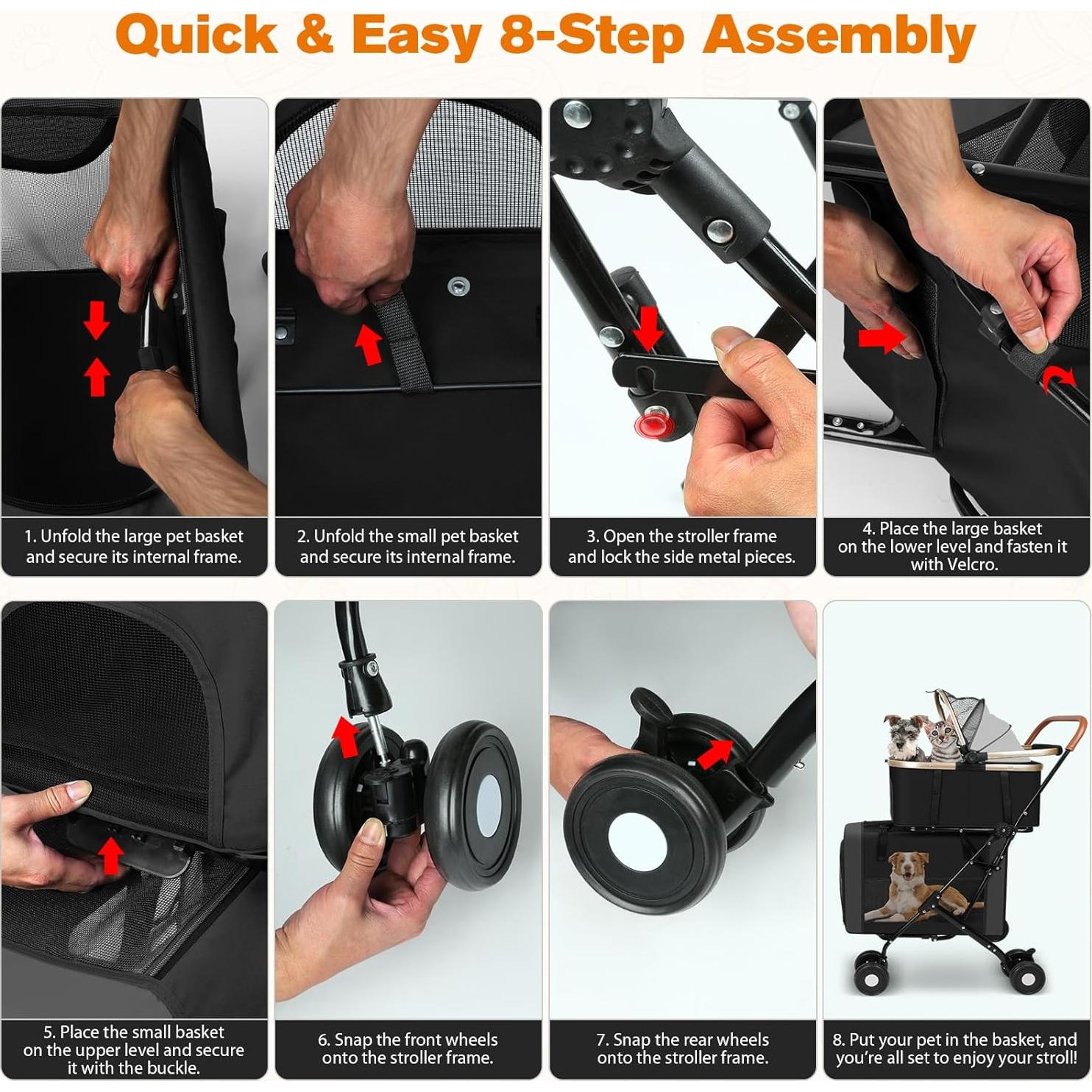 Quick & Easy 8-Step Assembly

1. Unfold the large pet basket and secure its internal frame.

2. Unfold the small pet basket and secure its internal frame.

3. Open the stroller frame and lock the side metal pieces.

4. Place the large basket on the lower level and fasten it with Velcro.

5. Place the small basket on the upper level and secure it with the buckle.

6. Snap the front wheels onto the stroller frame.

7. Snap the rear wheels onto the stroller frame.

8. Put your pet in the basket, and you're all set to enjoy your stroll!