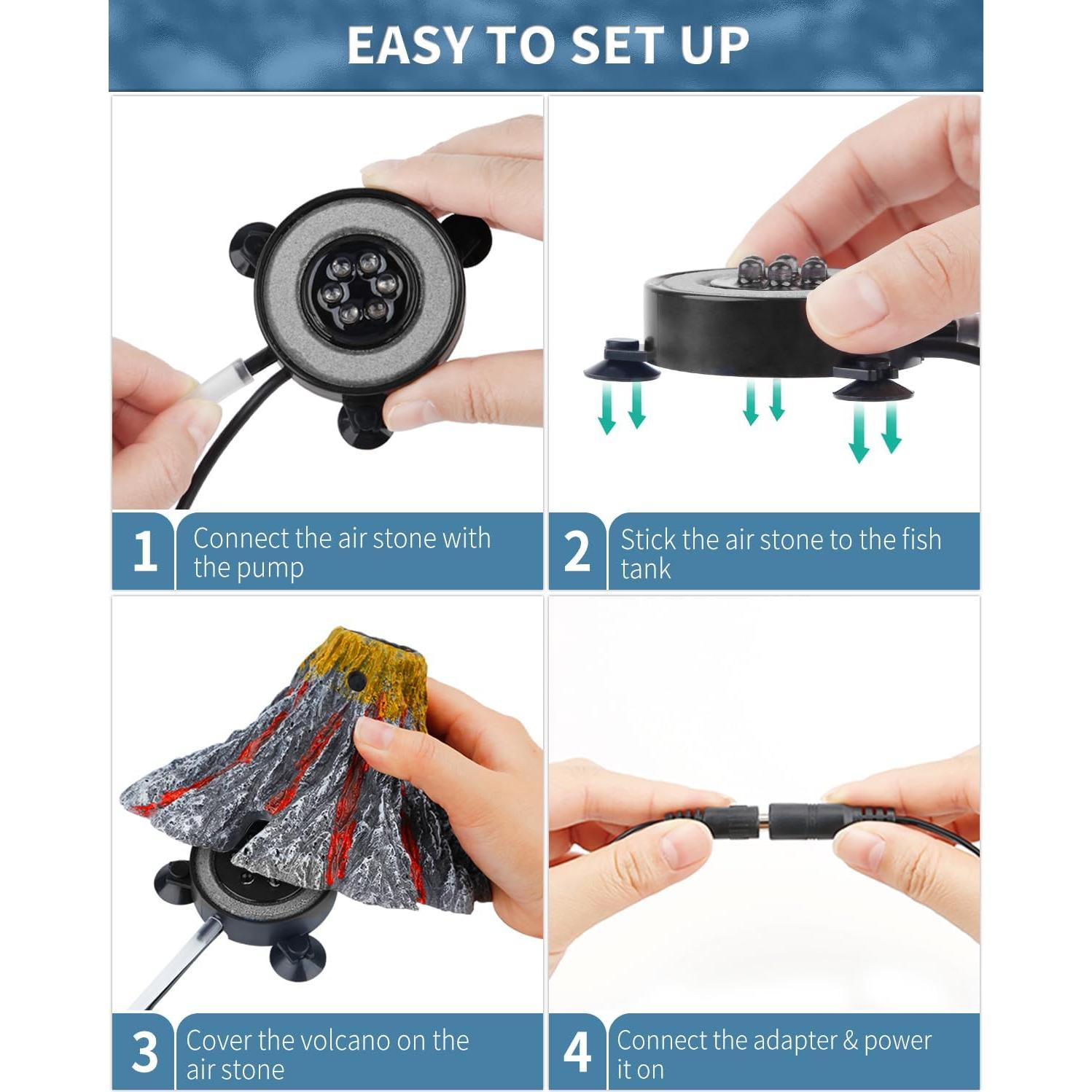 EASY TO SET UP

1 Connect the air stone with the pump

2 Stick the air stone to the fish tank

3 Cover the volcano on the air stone

4 Connect the adapter & power it on