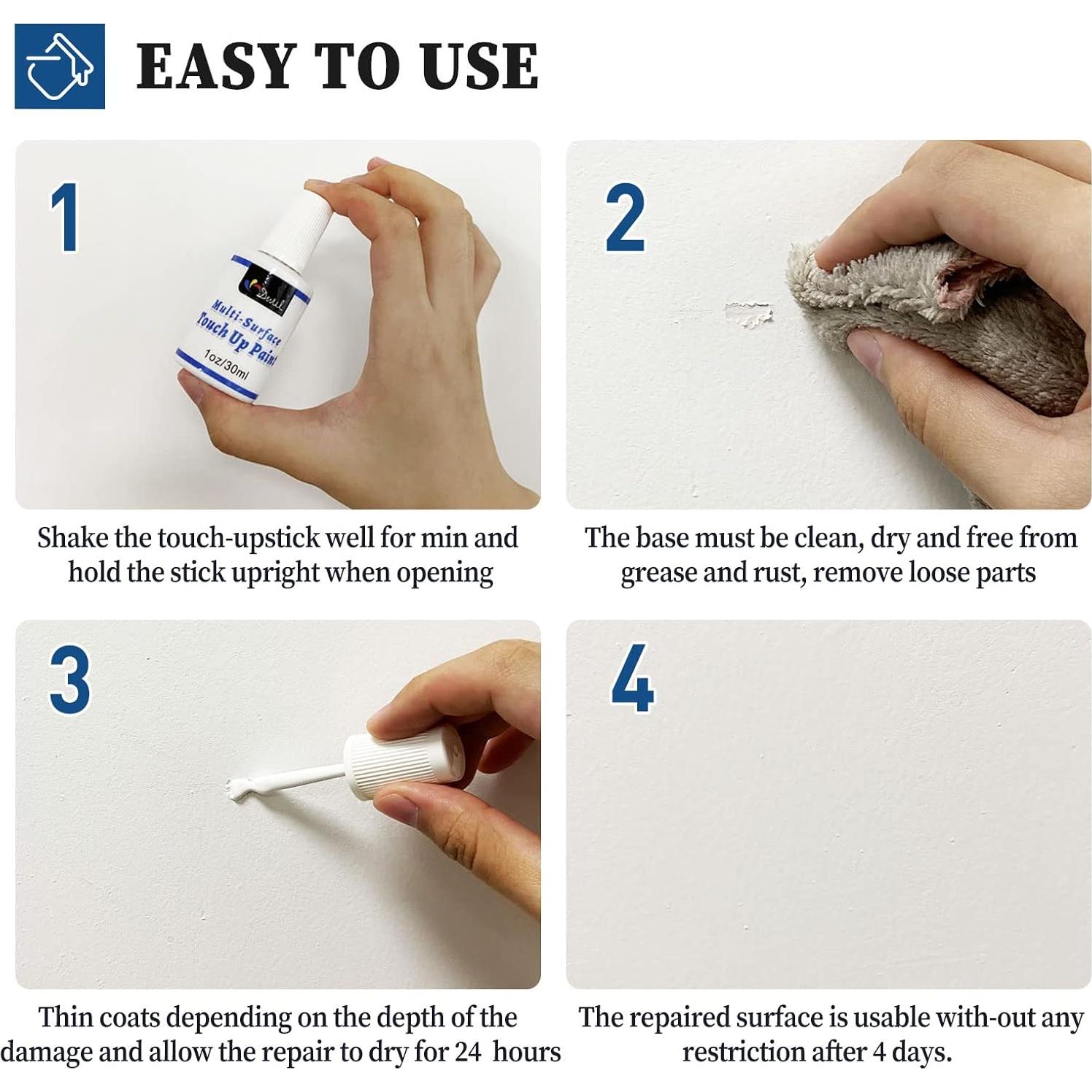 EASY TO USE

1

Dwil
Multi-Surface
Touch Up Paint
1oz/30ml

Shake the touch-upstick well for min and hold the stick upright when opening

2

The base must be clean, dry and free from grease and rust, remove loose parts

3

Thin coats depending on the depth of the damage and allow the repair to dry for 24 hours

4

The repaired surface is usable with-out any restriction after 4 days.