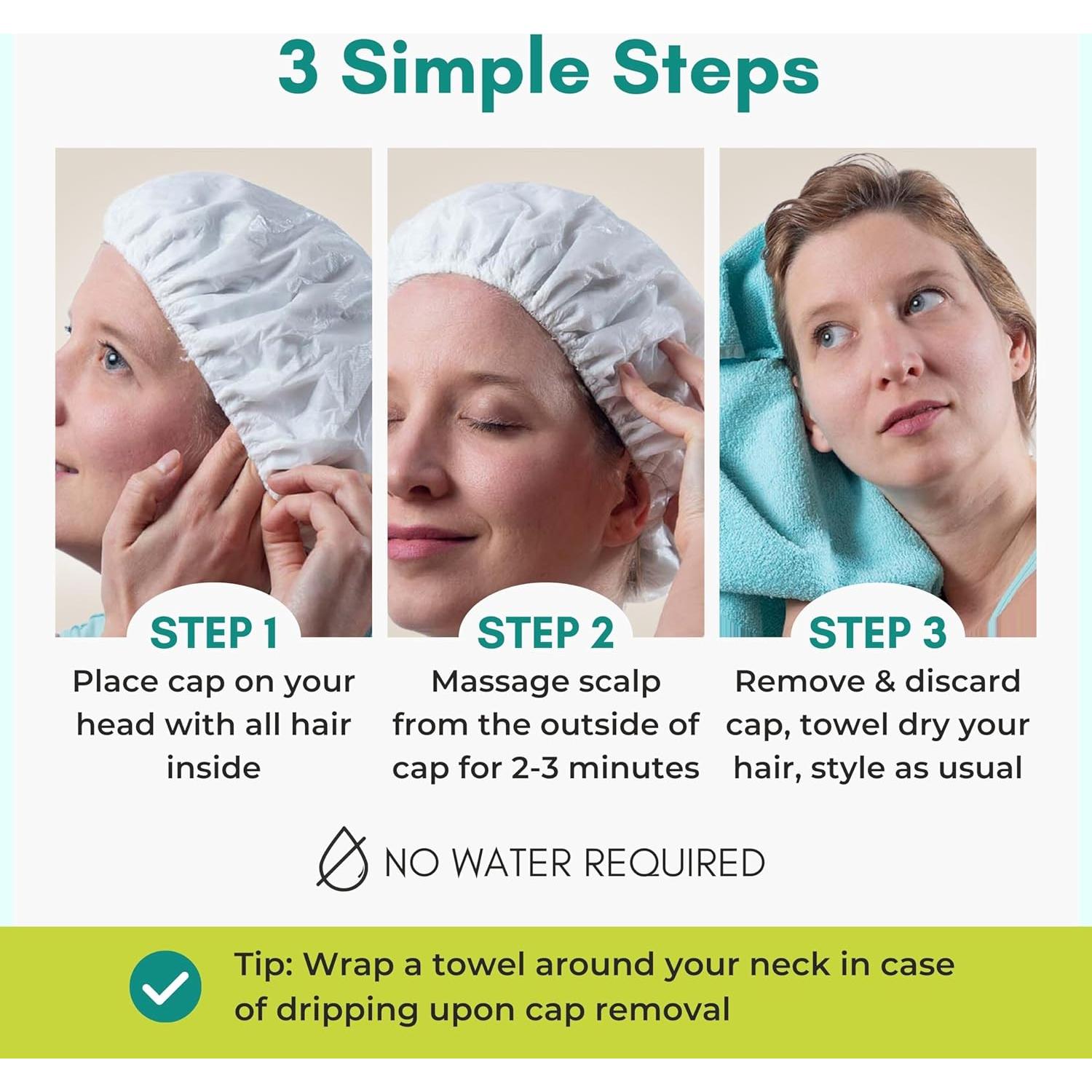 3 Simple Steps

STEP 1
Place cap on your head with all hair inside

STEP 2
Massage scalp from the outside of cap for 2-3 minutes

STEP 3
Remove & discard cap, towel dry your hair, style as usual

NO WATER REQUIRED

Tip: Wrap a towel around your neck in case of dripping upon cap removal