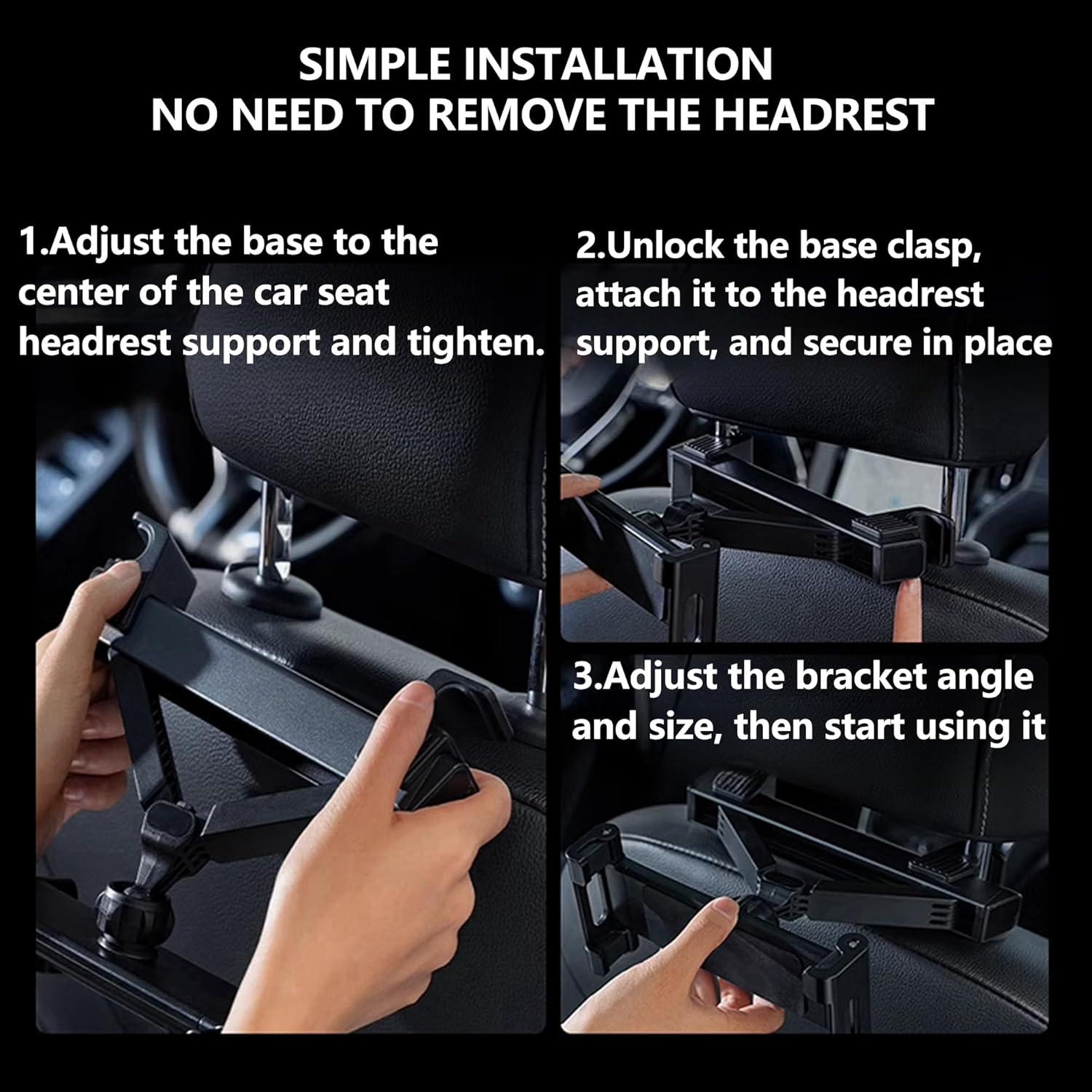 SIMPLE INSTALLATION
NO NEED TO REMOVE THE HEADREST

1.Adjust the base to the center of the car seat headrest support and tighten.

2.Unlock the base clasp, attach it to the headrest support, and secure in place

3.Adjust the bracket angle and size, then start using it