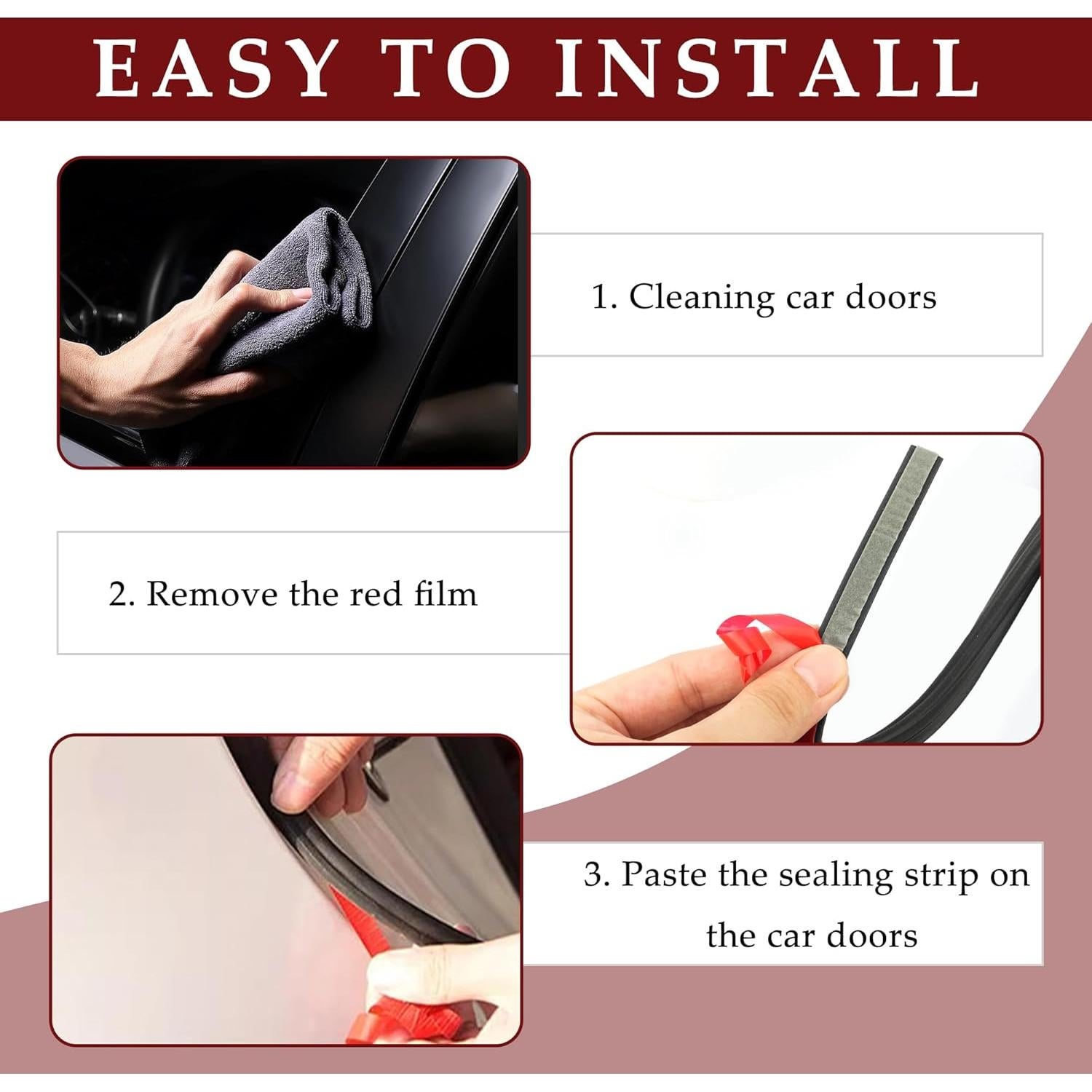 EASY TO INSTALL

1. Cleaning car doors

2. Remove the red film

3. Paste the sealing strip on the car doors