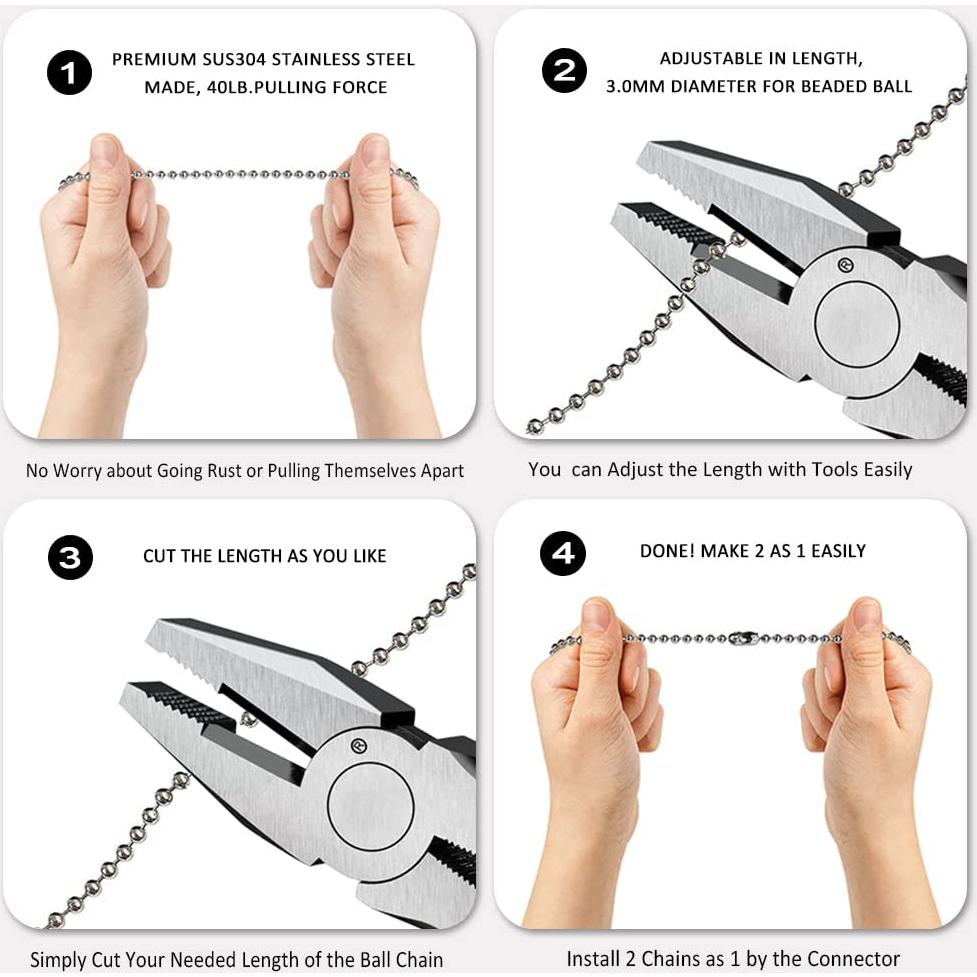 1 PREMIUM SUS304 STAINLESS STEEL MADE, 40LB.PULLING FORCE

No Worry about Going Rust or Pulling Themselves Apart

2 ADJUSTABLE IN LENGTH, 3.0MM DIAMETER FOR BEADED BALL

You can Adjust the Length with Tools Easily

3 CUT THE LENGTH AS YOU LIKE

Simply Cut Your Needed Length of the Ball Chain

4 DONE! MAKE 2 AS 1 EASILY

Install 2 Chains as 1 by the Connector