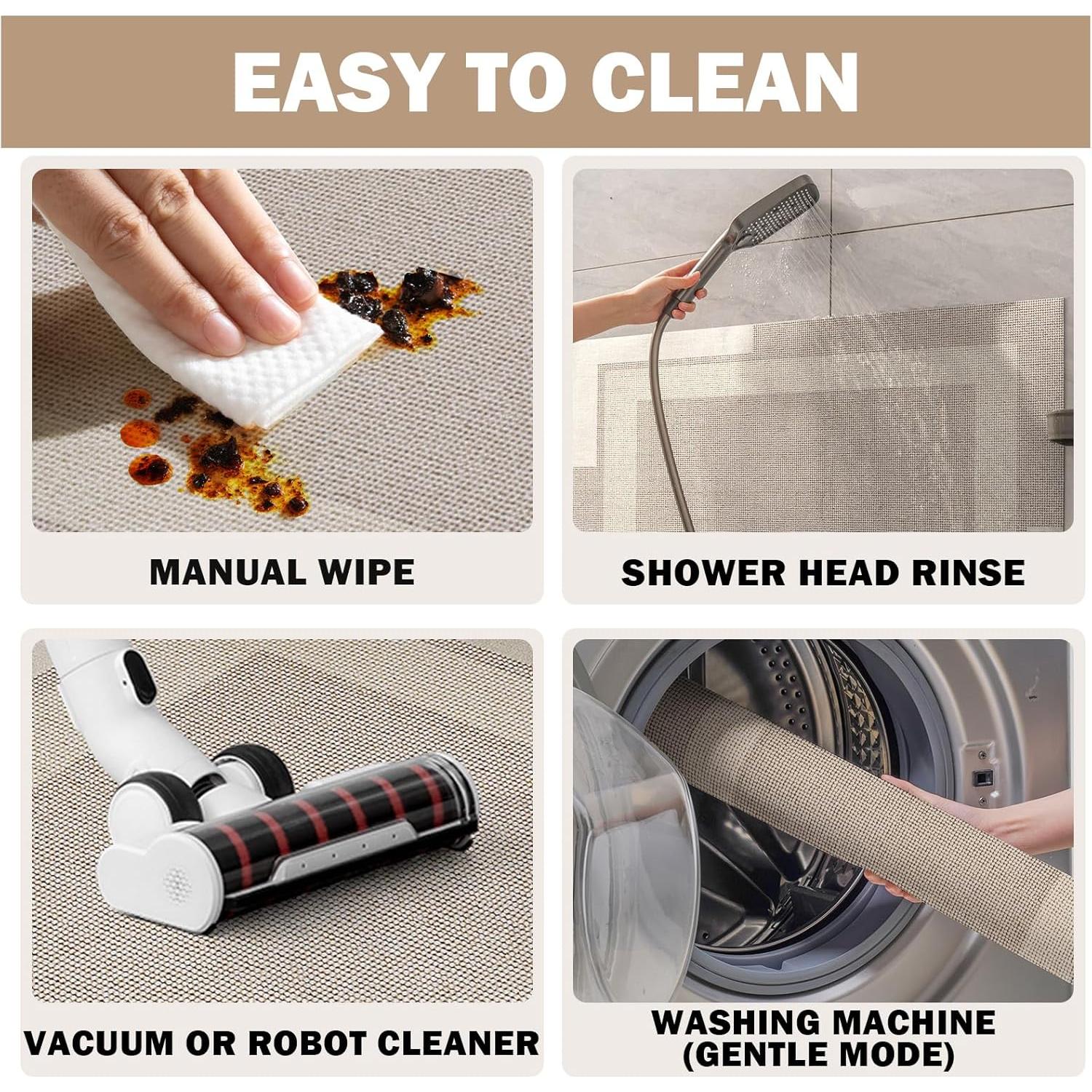 EASY TO CLEAN

MANUAL WIPE

SHOWER HEAD RINSE

VACUUM OR ROBOT CLEANER

WASHING MACHINE (GENTLE MODE)